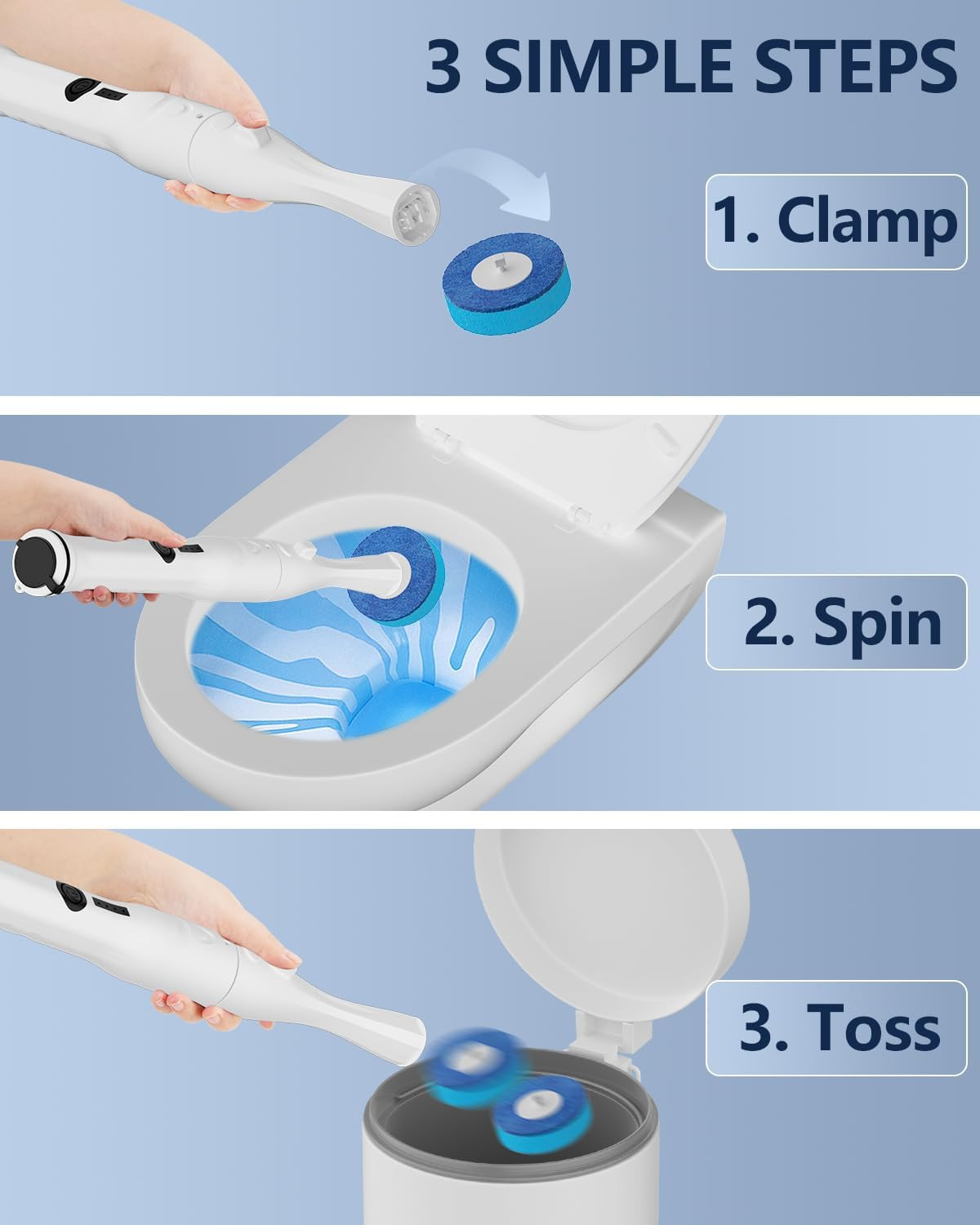 3 SIMPLE STEPS

1. Clamp

2. Spin

3. Toss