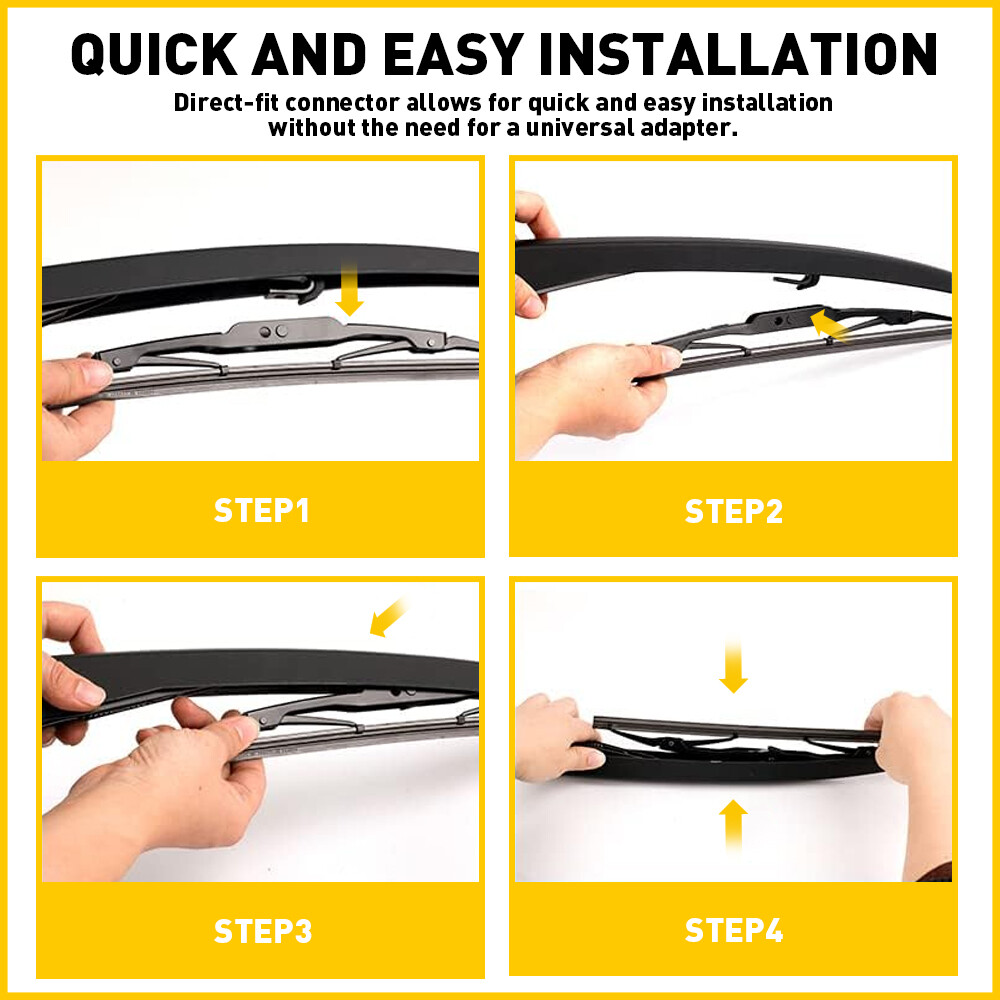 QUICK AND EASY INSTALLATION

Direct-fit connector allows for quick and easy installation without the need for a universal adapter.

STEP1

STEP2

STEP3

STEP4