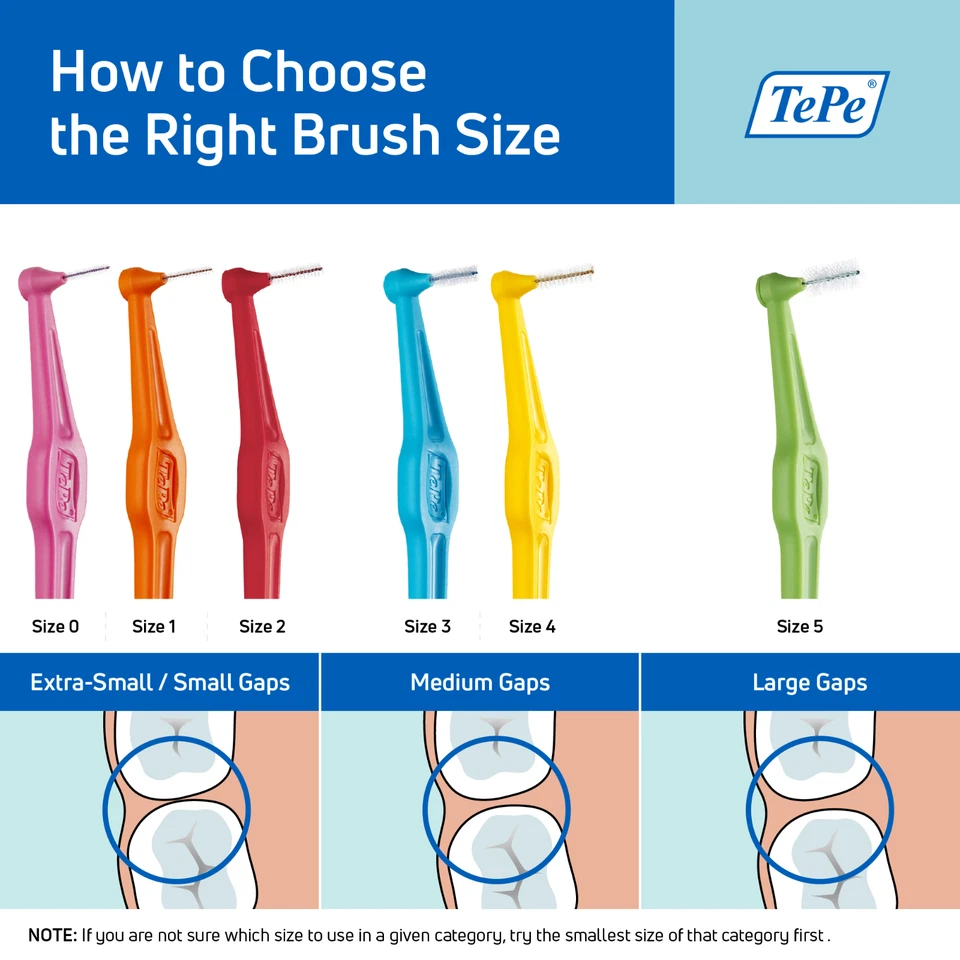 How to Choose the Right Brush Size

TePe®

TePe TePe TePe TePe TePe TePe

Size 0
Size 1
Size 2
Size 3
Size 4
Size 5

Extra-Small / Small Gaps
Medium Gaps
Large Gaps

NOTE: If you are not sure which size to use in a given category, try the smallest size of that category first .