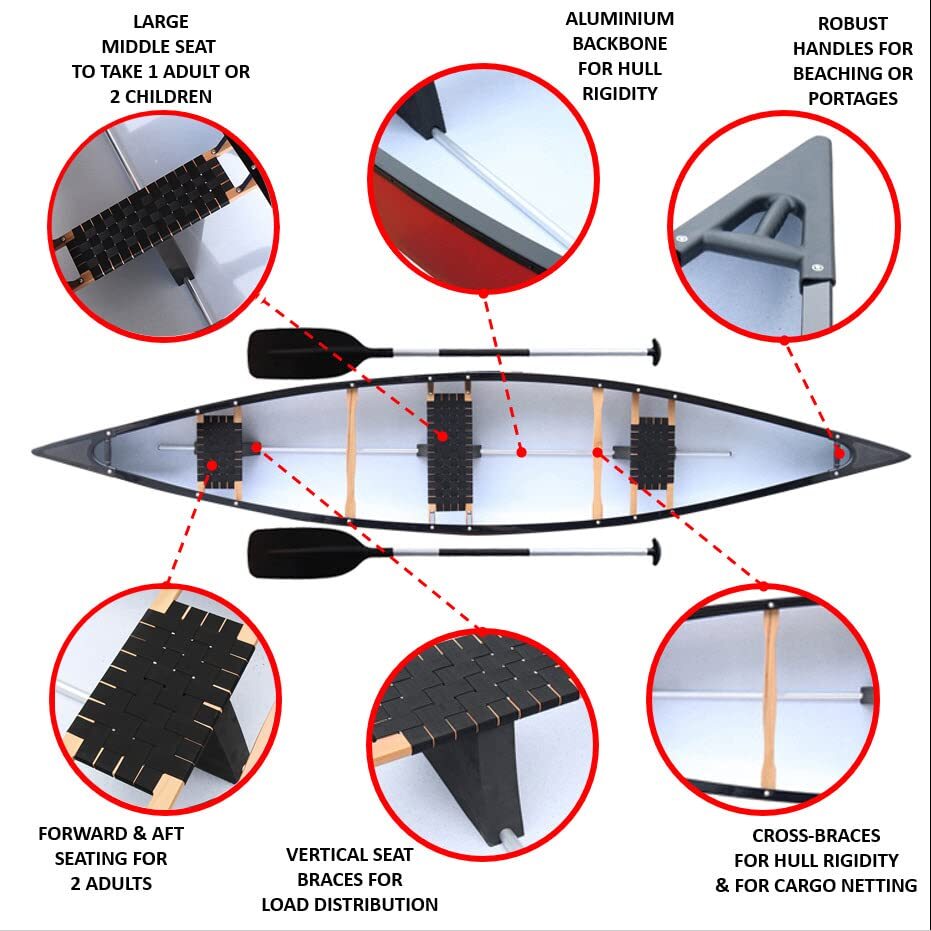 LARGE MIDDLE SEAT TO TAKE 1 ADULT OR 2 CHILDREN

ALUMINIUM BACKBONE FOR HULL RIGIDITY

ROBUST HANDLES FOR BEACHING OR PORTAGES

FORWARD & AFT SEATING FOR 2 ADULTS

VERTICAL SEAT BRACES FOR LOAD DISTRIBUTION

CROSS-BRACES FOR HULL RIGIDITY & FOR CARGO NETTING