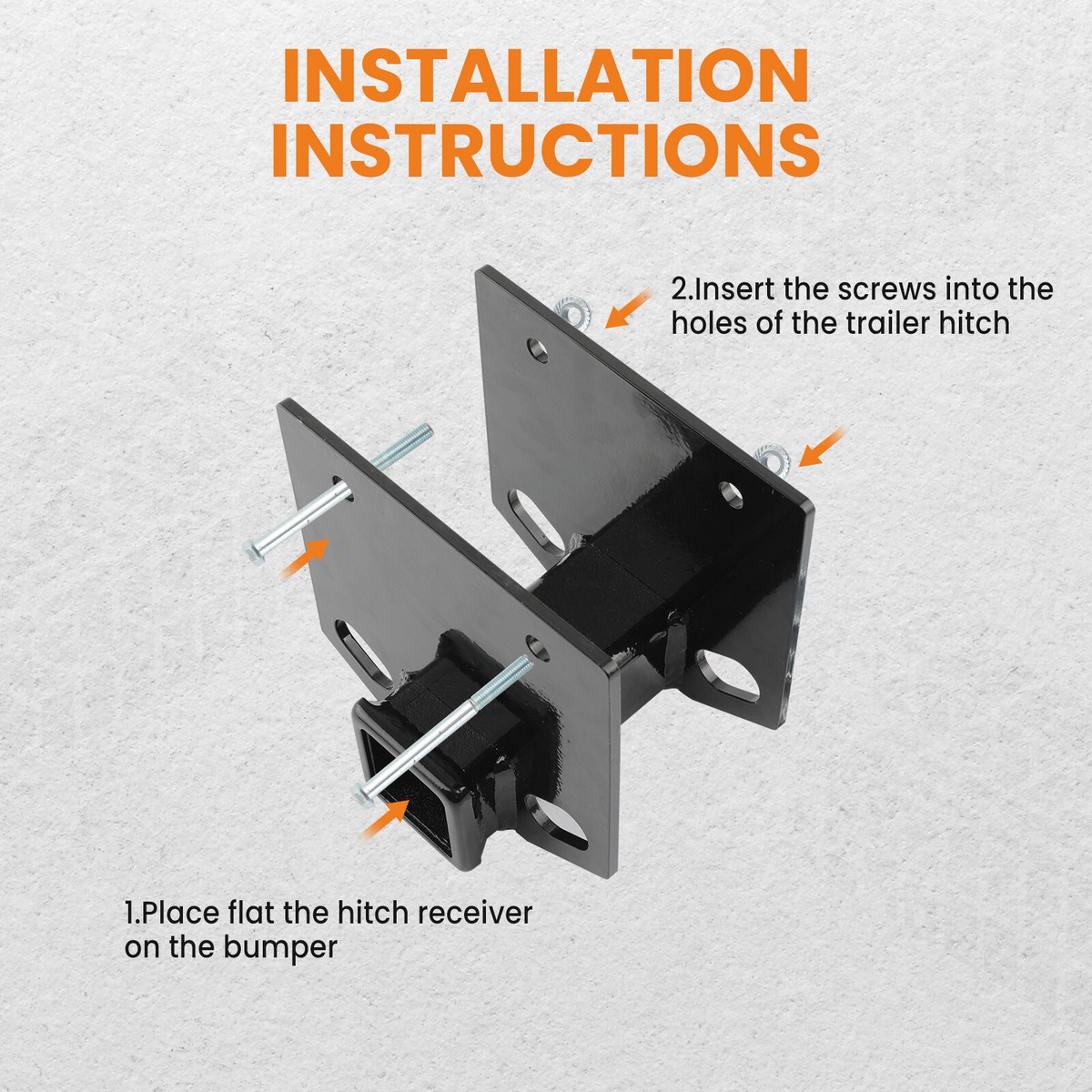 INSTALLATION INSTRUCTIONS

2.Insert the screws into the holes of the trailer hitch

1.Place flat the hitch receiver on the bumper