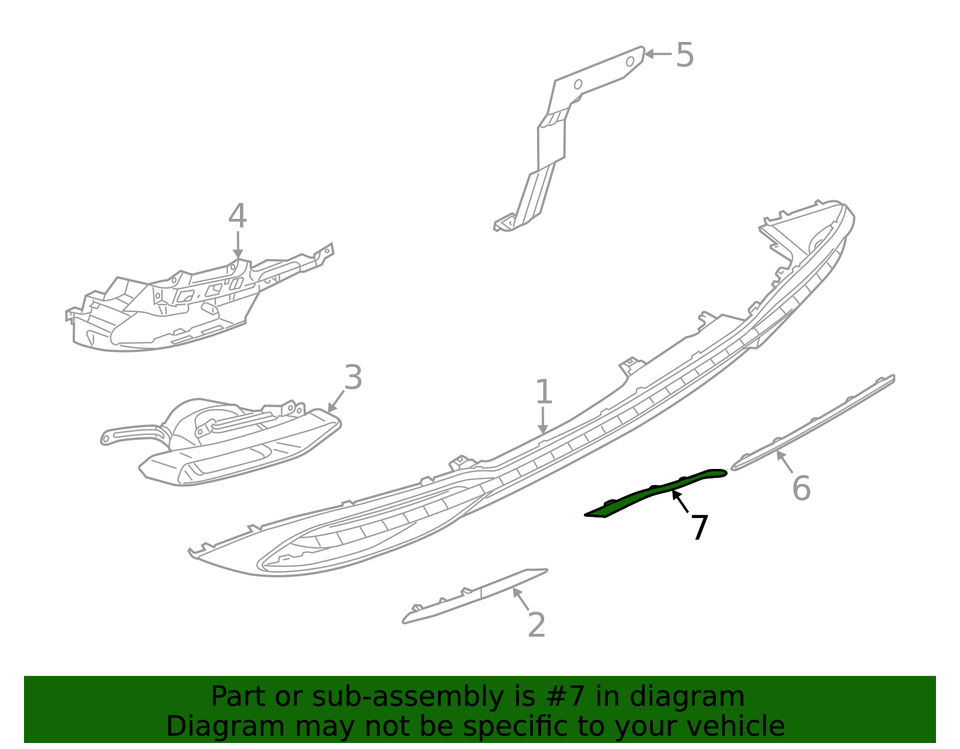 5

4

3

1

6

7

2

Part or sub-assembly is #7 in diagram
Diagram may not be specific to your vehicle