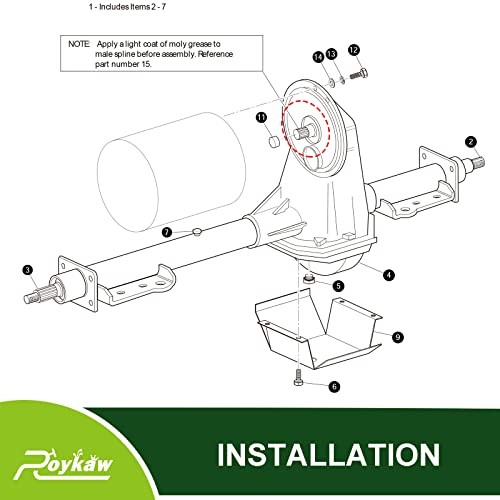 1 - Includes Items 2 - 7

NOTE: Apply a light coat of moly grease to male spline before assembly. Reference part number 15.

14
13
12
11
2
7
3
4
5
9
6

Roykaw

INSTALLATION