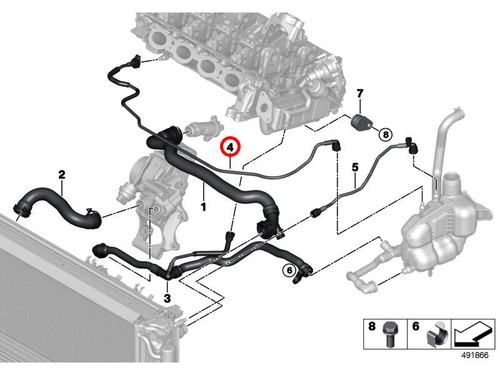 7
8
4
2
5
1
6
3
8
6
491866