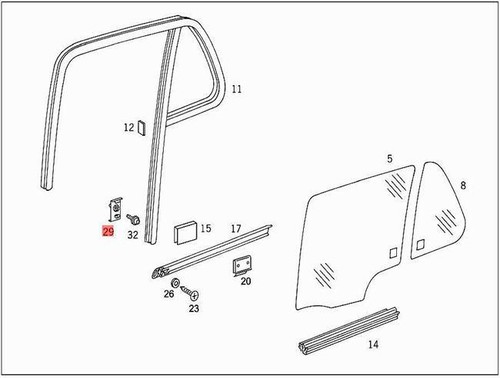 11
12
5
8
29
32
15
17
20
26
23
14