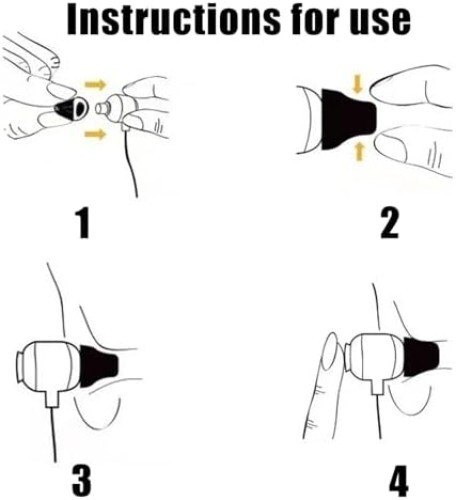 Instructions for use

1

2

3

4