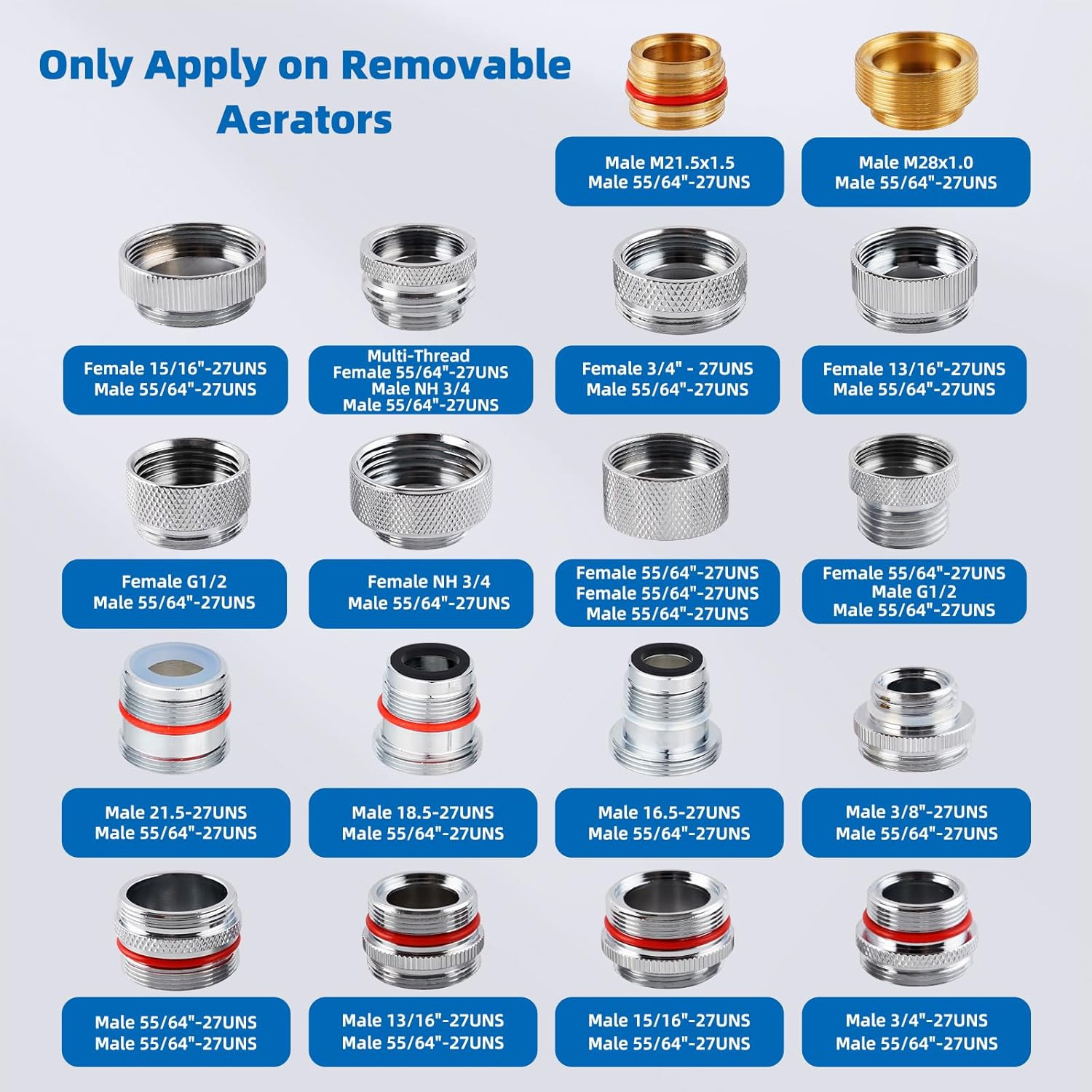 Only Apply on Removable Aerators

Male M21.5x1.5
Male 55/64"-27UNS

Male M28x1.0
Male 55/64"-27UNS

Female 15/16"-27UNS
Male 55/64"-27UNS

Multi-Thread
Female 55/64"-27UNS
Male NH 3/4
Male 55/64"-27UNS

Female 3/4" - 27UNS
Male 55/64"-27UNS

Female 13/16"-27UNS
Male 55/64"-27UNS

Female G1/2
Male 55/64"-27UNS

Female NH 3/4
Male 55/64"-27UNS

Female 55/64"-27UNS
Female 55/64"-27UNS
Male 55/64"-27UNS

Female 55/64"-27UNS
Male G1/2
Male 55/64"-27UNS

Male 21.5-27UNS
Male 55/64"-27UNS

Male 18.5-27UNS
Male 55/64"-27UNS

Male 16.5-27UNS
Male 55/64"-27UNS

Male 3/8"-27UNS
Male 55/64"-27UNS

Male 55/64"-27UNS
Male 55/64"-27UNS

Male 13/16"-27UNS
Male 55/64"-27UNS

Male 15/16"-27UNS
Male 55/64"-27UNS

Male 3/4"-27UNS
Male 55/64"-27UNS