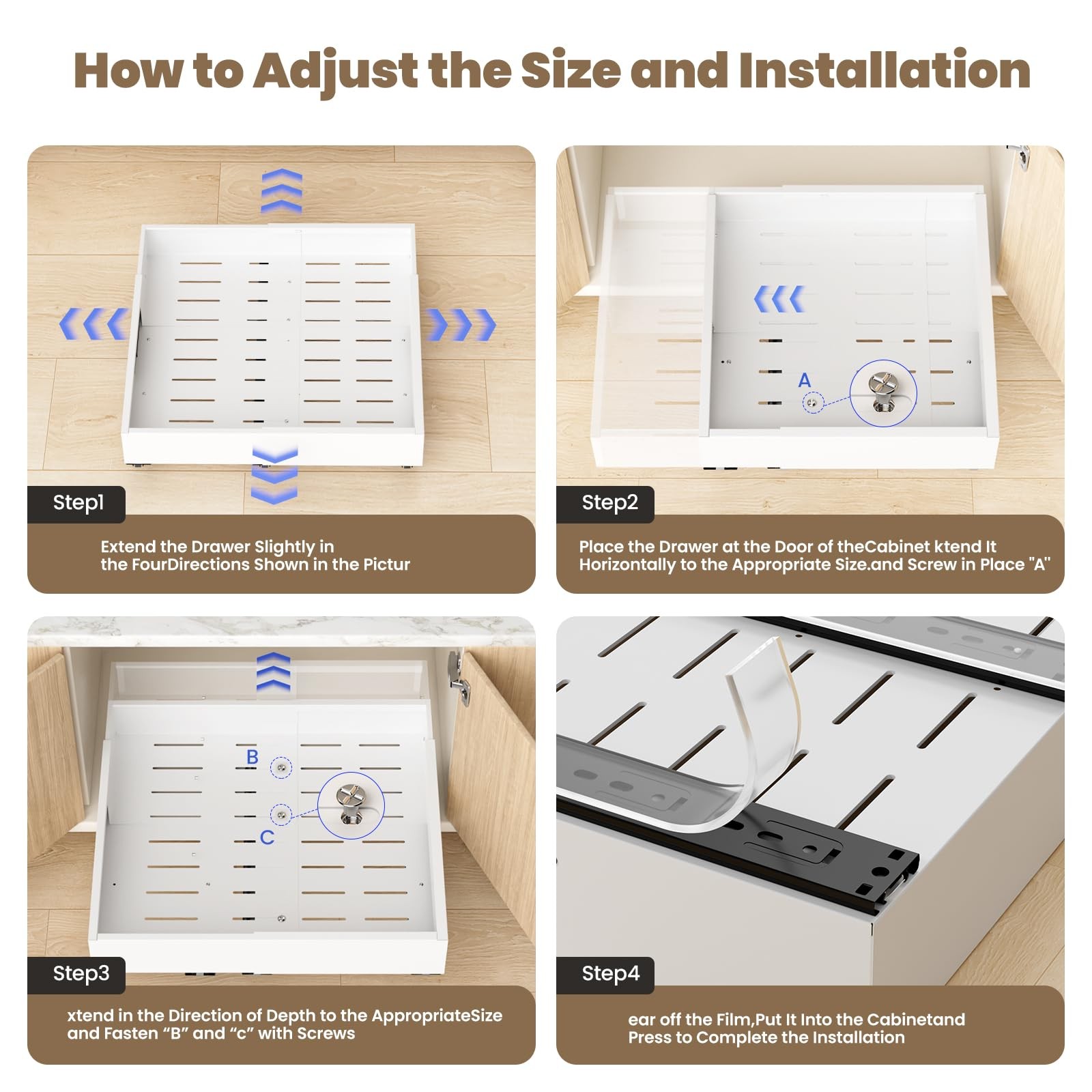 How to Adjust the Size and Installation

Step1

Extend the Drawer Slightly in the FourDirections Shown in the Pictur

A

Step2

Place the Drawer at the Door of theCabinet ktend It Horizontally to the Appropriate Size.and Screw in Place "A"

B

C

Step3

xtend in the Direction of Depth to the AppropriateSize and Fasten “B” and “c” with Screws

Step4

ear off the Film,Put It Into the Cabinetand Press to Complete the Installation