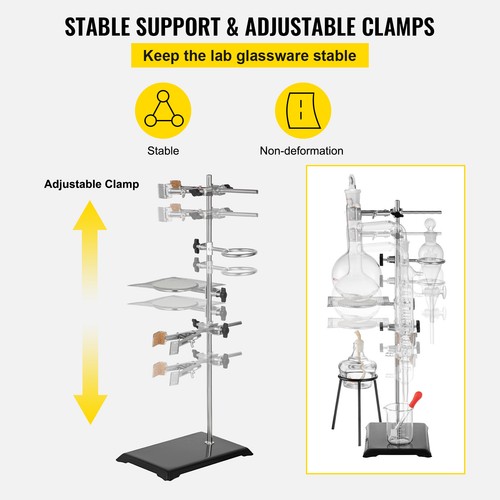 STABLE SUPPORT & ADJUSTABLE CLAMPS

Keep the lab glassware stable

Stable

Non-deformation

Adjustable Clamp