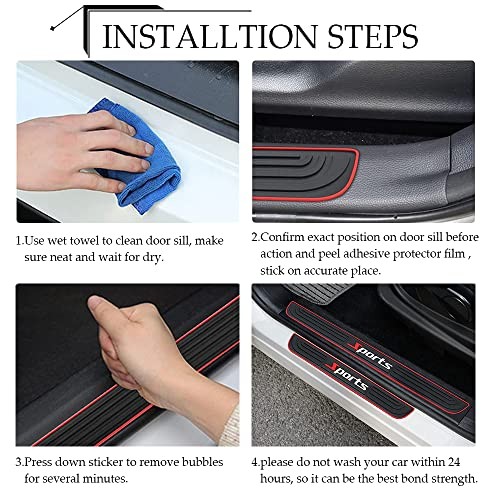 INSTALLTION STEPS

1.Use wet towel to clean door sill, make sure neat and wait for dry.

2.Confirm exact position on door sill before action and peel adhesive protector film , stick on accurate place.

Sports

Sports

3.Press down sticker to remove bubbles for several minutes.

4.please do not wash your car within 24 hours, so it can be the best bond strength.