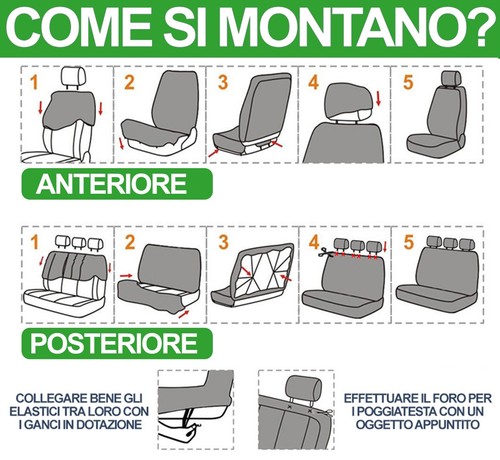 COME SI MONTANO?

1 2 3 4 5

ANTERIORE

1 2 3 4 5

POSTERIORE

COLLEGARE BENE GLI ELASTICI TRA LORO CON I GANCI IN DOTAZIONE

EFFETTUARE IL FORO PER I POGGIATESTA CON UN OGGETTO APPUNTITO