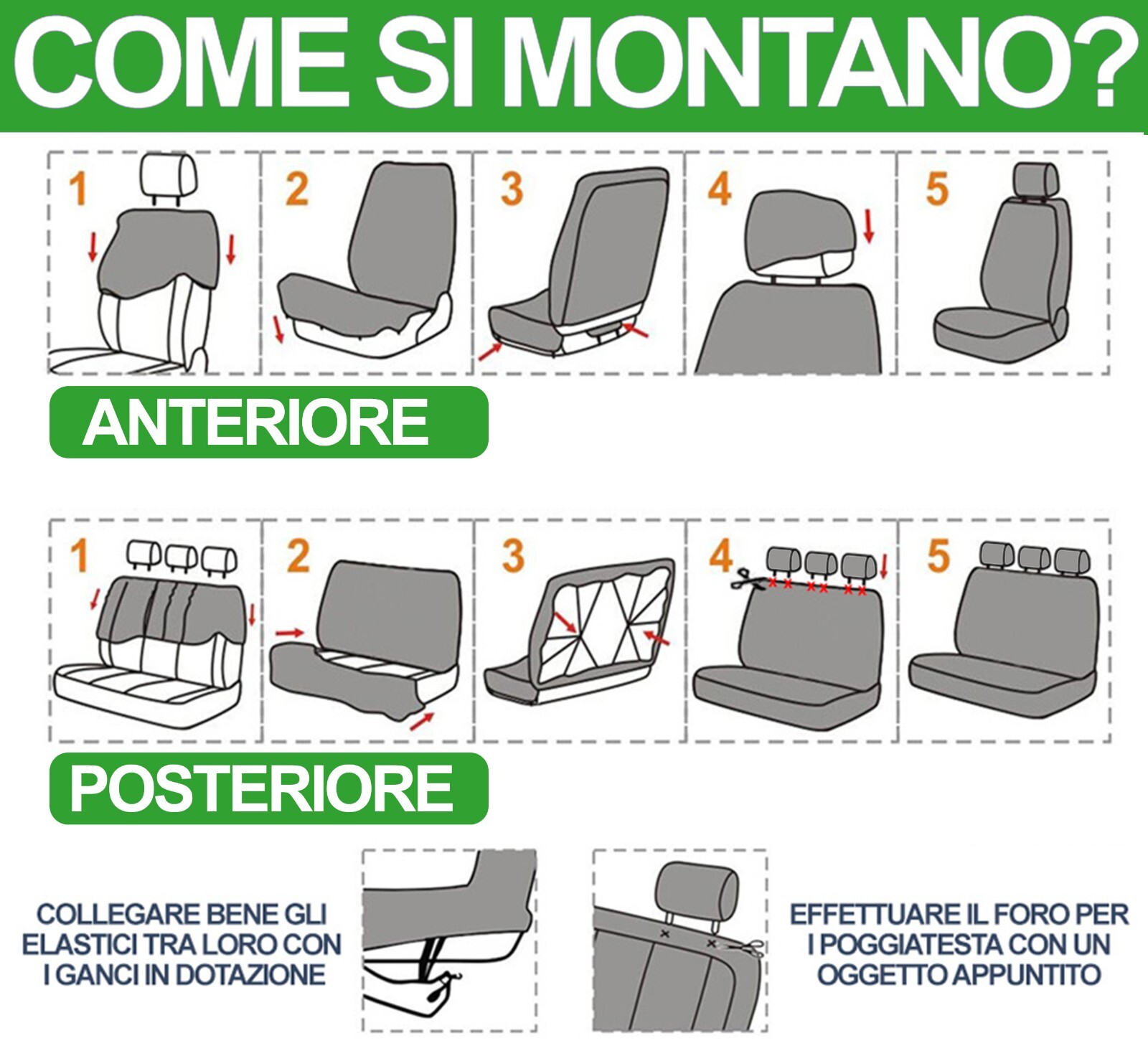 COME SI MONTANO?

1

2

3

4

5

ANTERIORE

1

2

3

4

5

POSTERIORE

COLLEGARE BENE GLI ELASTICI TRA LORO CON I GANCI IN DOTAZIONE

EFFETTUARE IL FORO PER I POGGIATESTA CON UN OGGETTO APPUNTITO