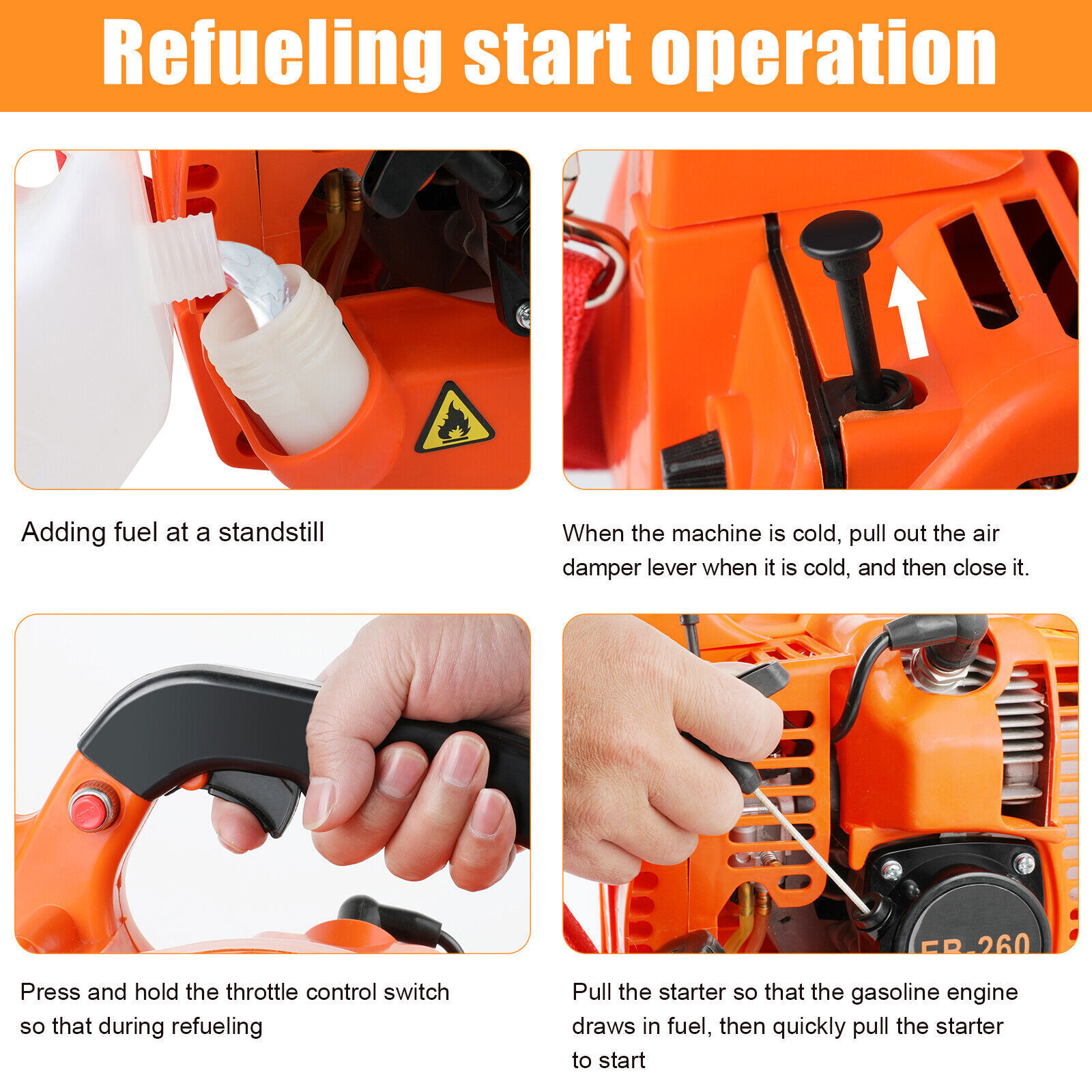 Refueling start operation

Adding fuel at a standstill

When the machine is cold, pull out the air damper lever when it is cold, and then close it.

Press and hold the throttle control switch so that during refueling

EB-260

Pull the starter so that the gasoline engine draws in fuel, then quickly pull the starter to start