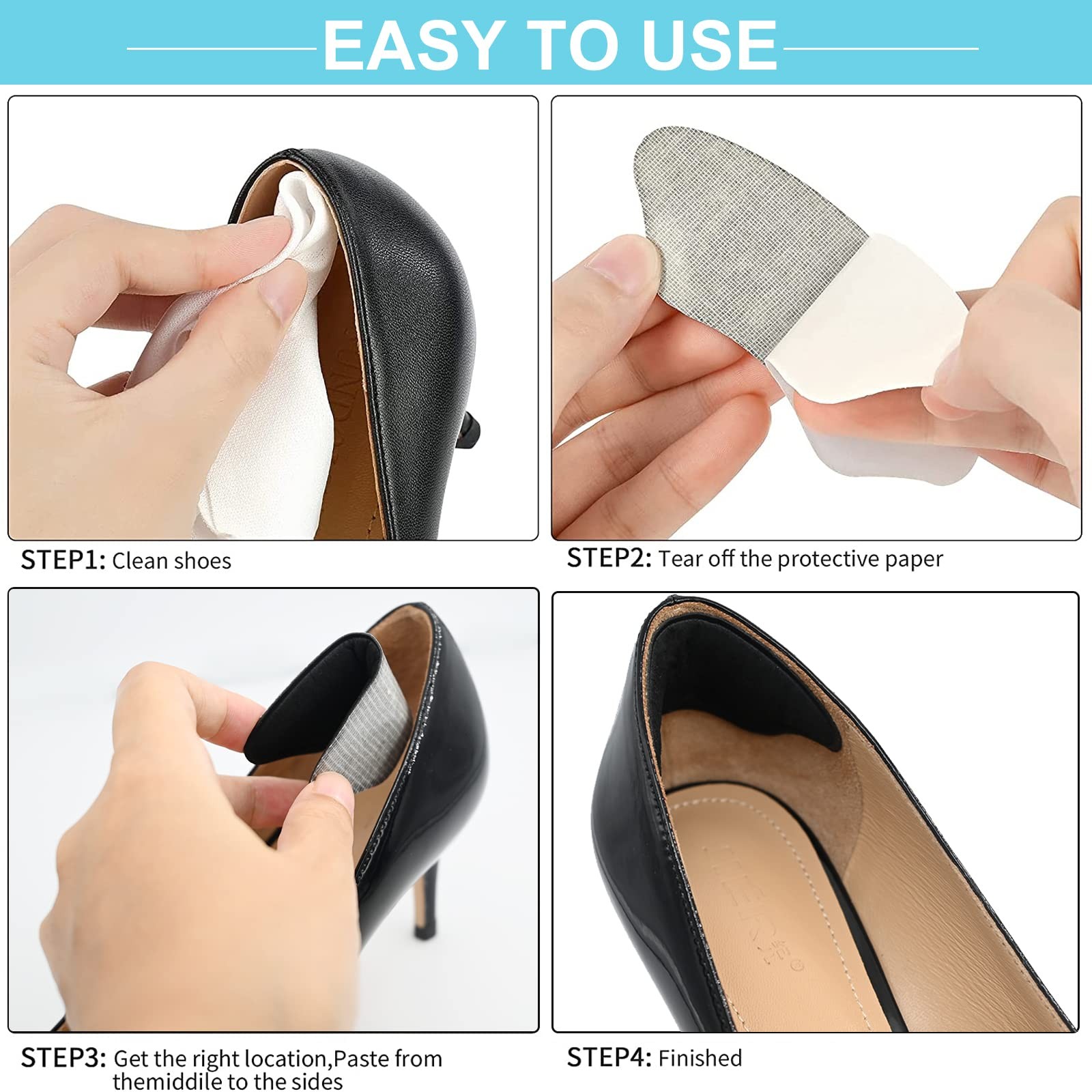 EASY TO USE

STEP1: Clean shoes

STEP2: Tear off the protective paper

STEP3: Get the right location,Paste from themiddile to the sides

STEP4: Finished