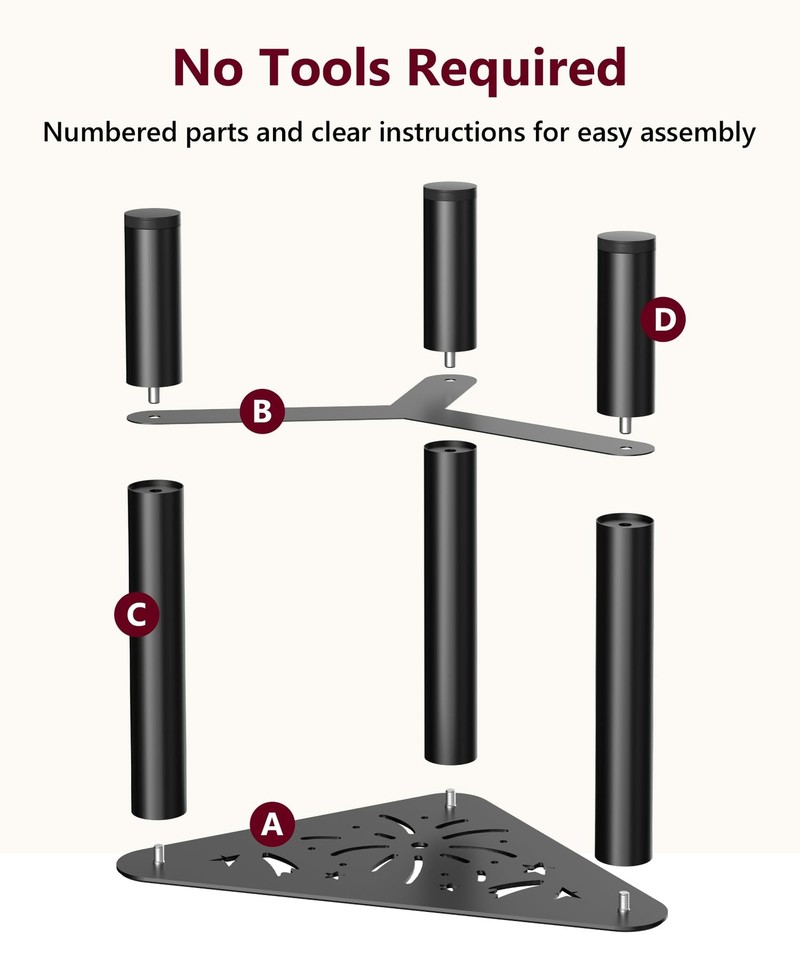 No Tools Required

Numbered parts and clear instructions for easy assembly

D

B

C

A