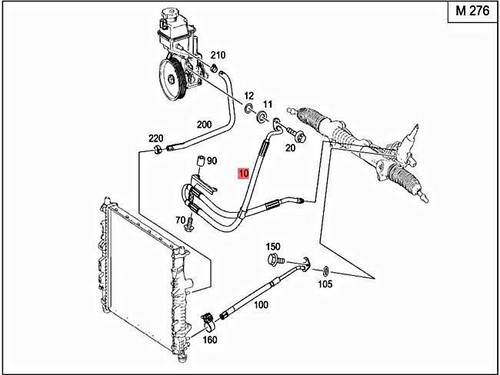 M 276

210

12

11

200

20

220

90

10

70

150

105

100

160