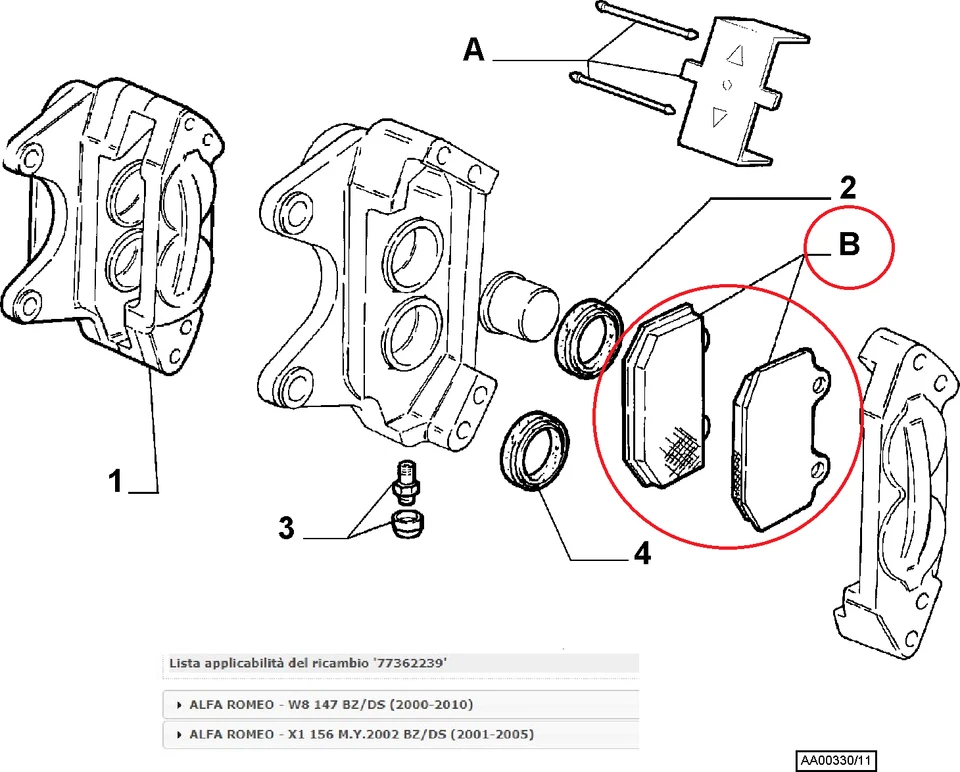 A

2

B

1

3

4

Lista applicabilità del ricambio '77362239'

▸ ALFA ROMEO - W8 147 BZ/DS (2000-2010)

▸ ALFA ROMEO - X1 156 M.Y.2002 BZ/DS (2001-2005)

AA00330/11