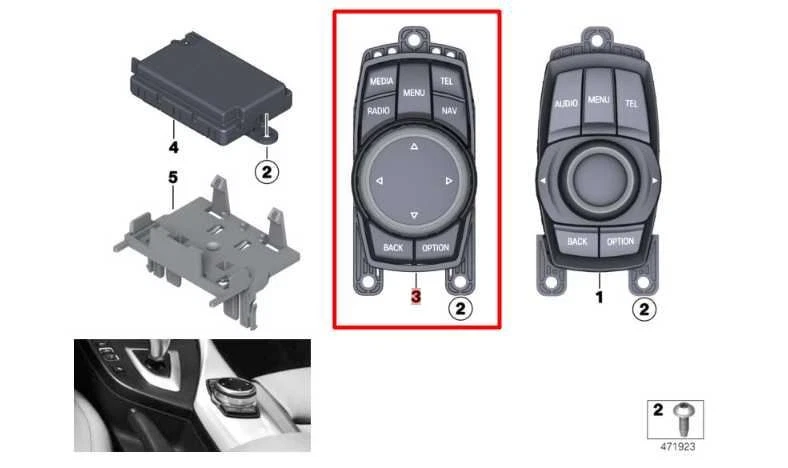 4

2

5

MEDIA
MENU
TEL
RADIO
NAV
BACK
OPTION

3

2

AUDIO
MENU
TEL
BACK
OPTION

1

2

2

471923