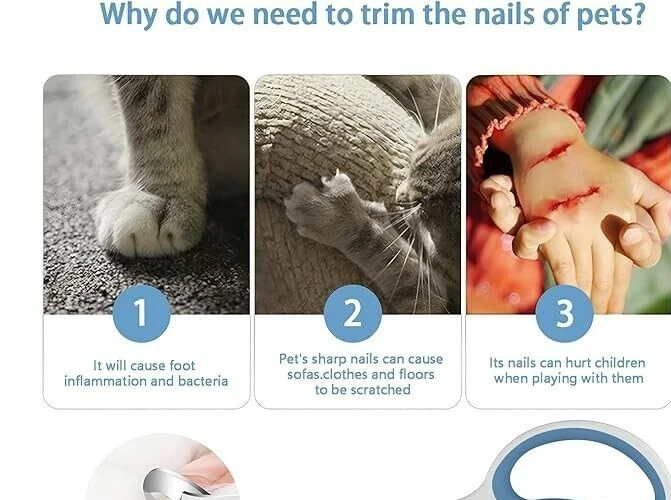 Why do we need to trim the nails of pets?

1

It will cause foot inflammation and bacteria

2

Pet's sharp nails can cause sofas.clothes and floors to be scratched

3

Its nails can hurt children when playing with them