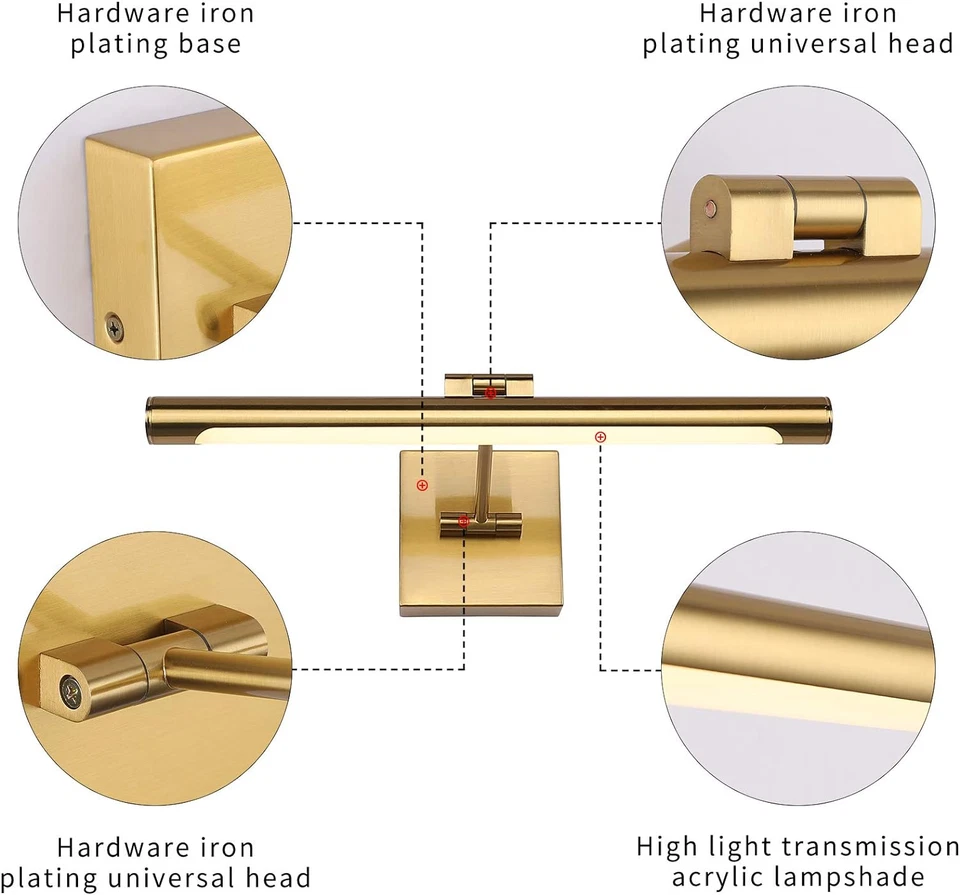 Hardware iron plating base

Hardware iron plating universal head

Hardware iron plating universal head

High light transmission acrylic lampshade