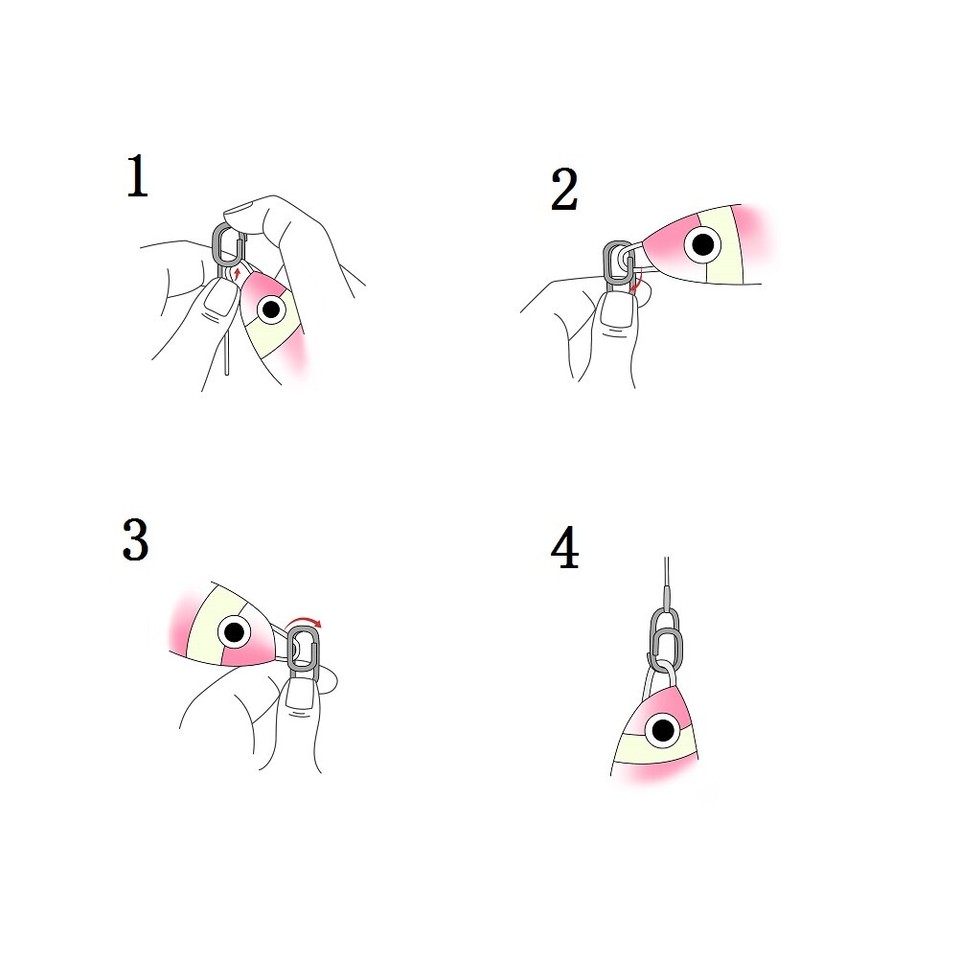 1

2

3

4