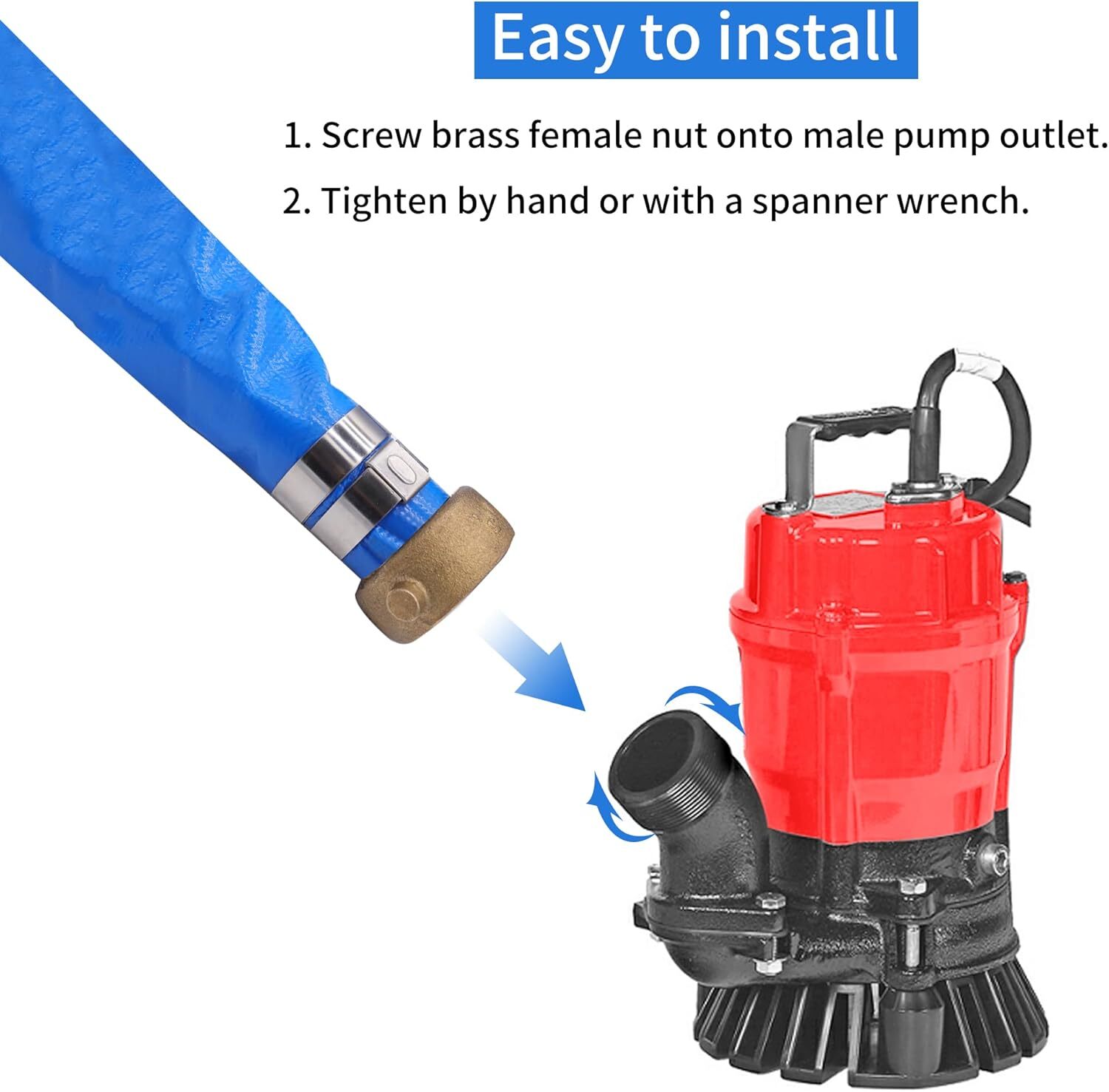 Easy to install

1. Screw brass female nut onto male pump outlet.

2. Tighten by hand or with a spanner wrench.