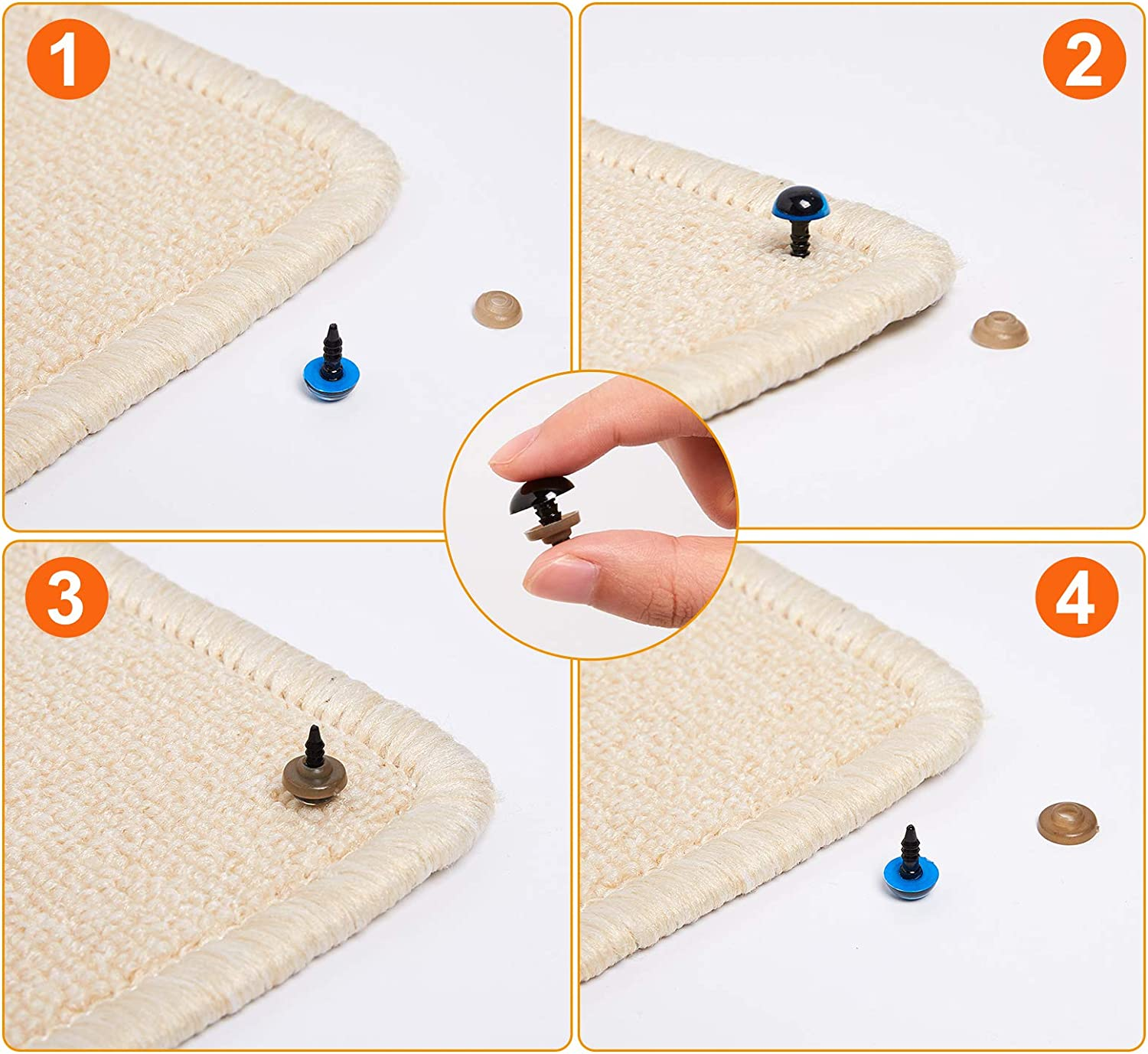 1

2

3

4