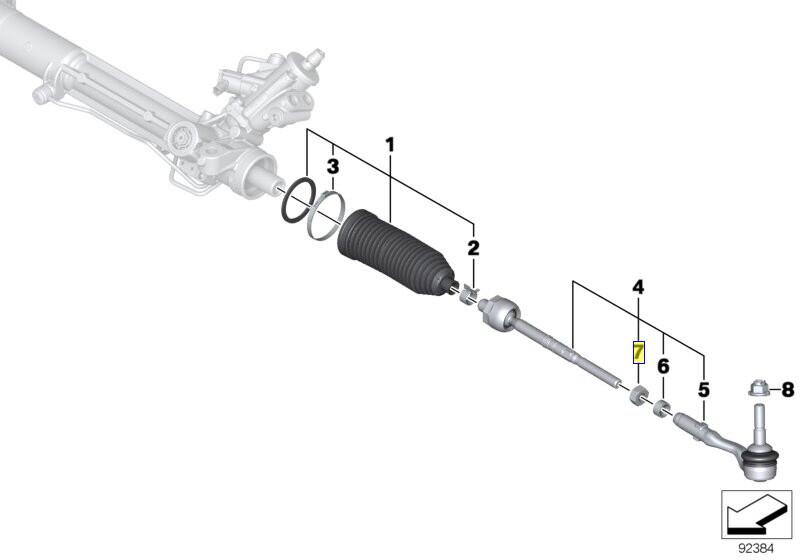 1
3
2
4
7
6
5
8
92384