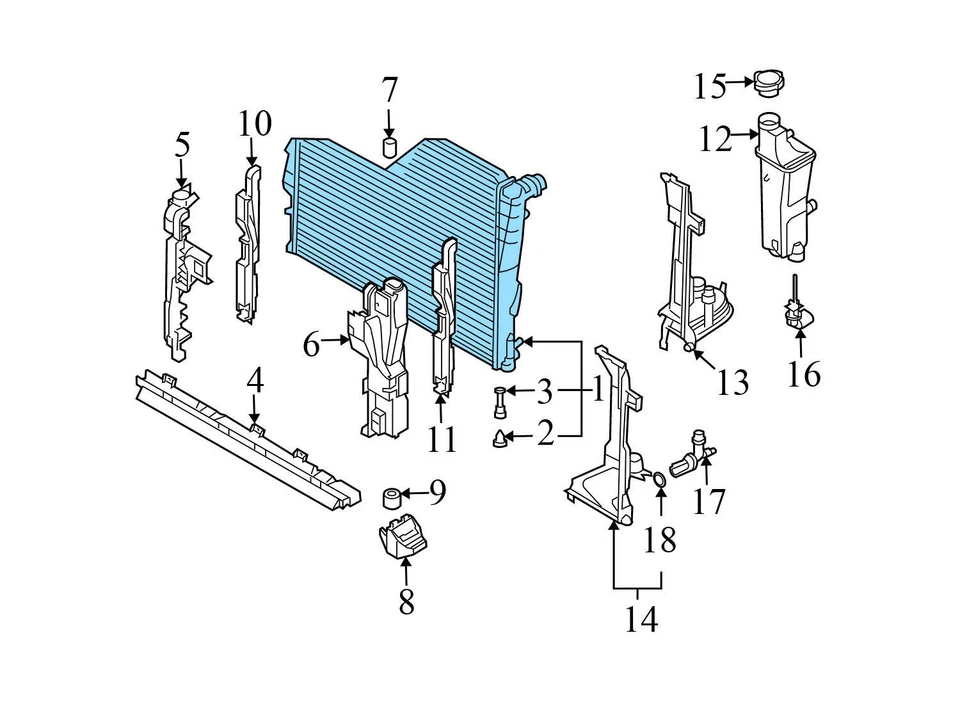 7
15
10
12
5
6
13
16
4
3
1
11
2
9
17
18
8
14