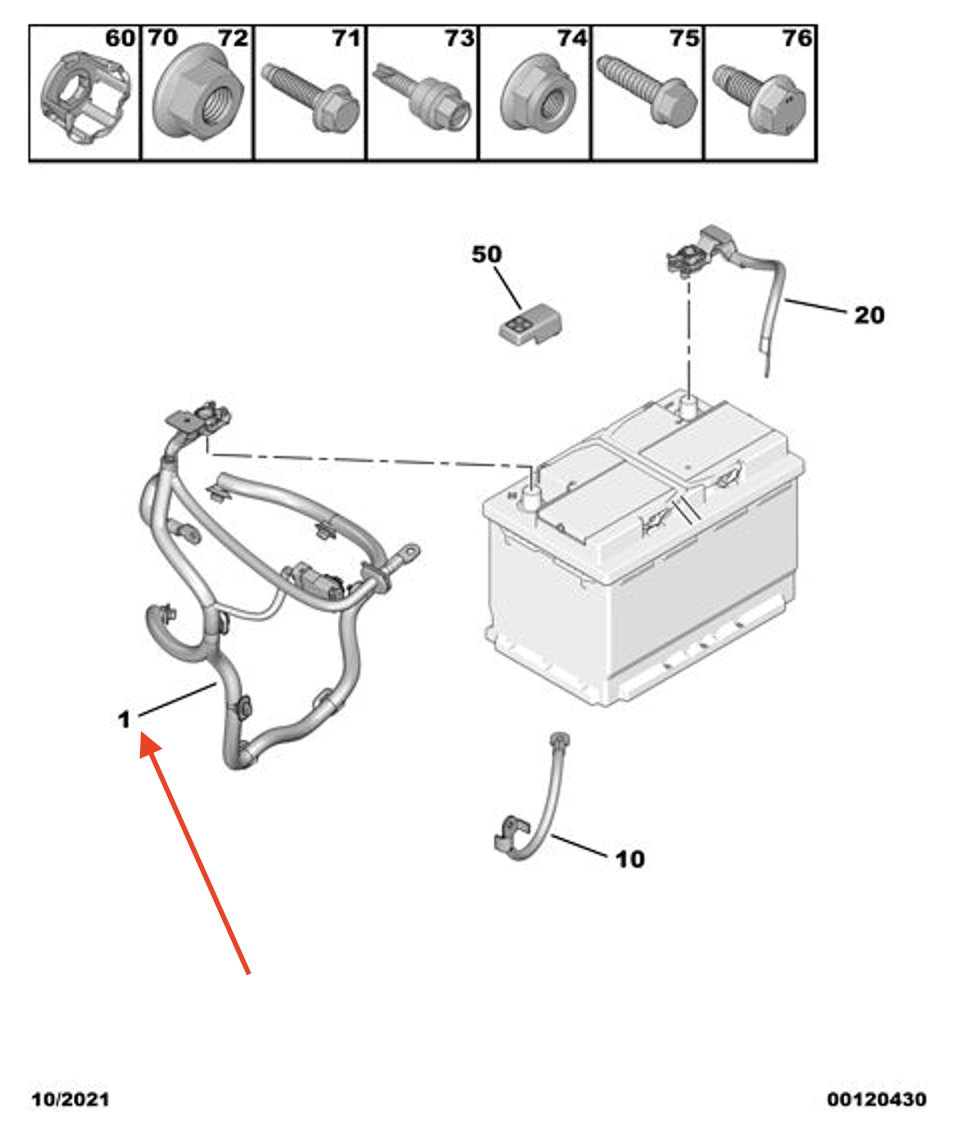 60 70 72 71 73 74 75 76

50

20

1

10

10/2021

00120430