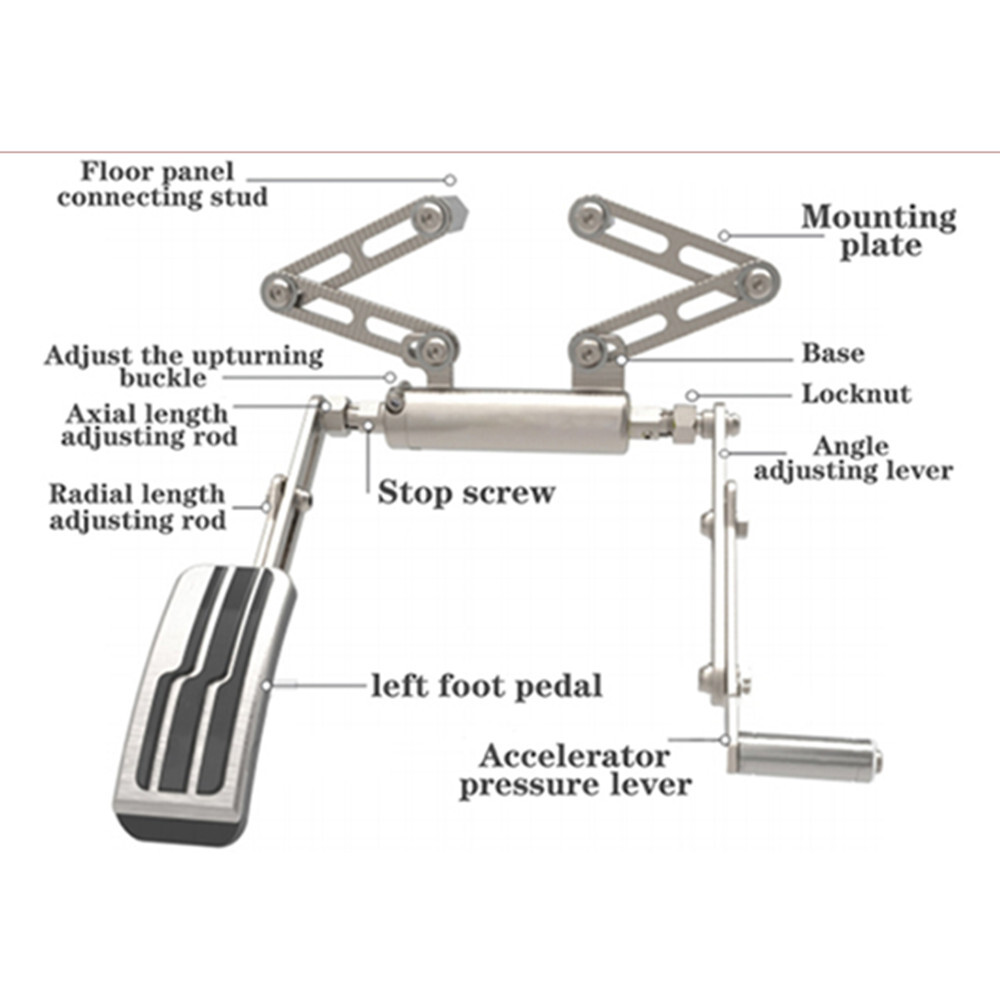 Floor panel connecting stud

Mounting plate

Adjust the upturning buckle

Base

Axial length adjusting rod

Locknut

Angle adjusting lever

Radial length adjusting rod

Stop screw

left foot pedal

Accelerator pressure lever