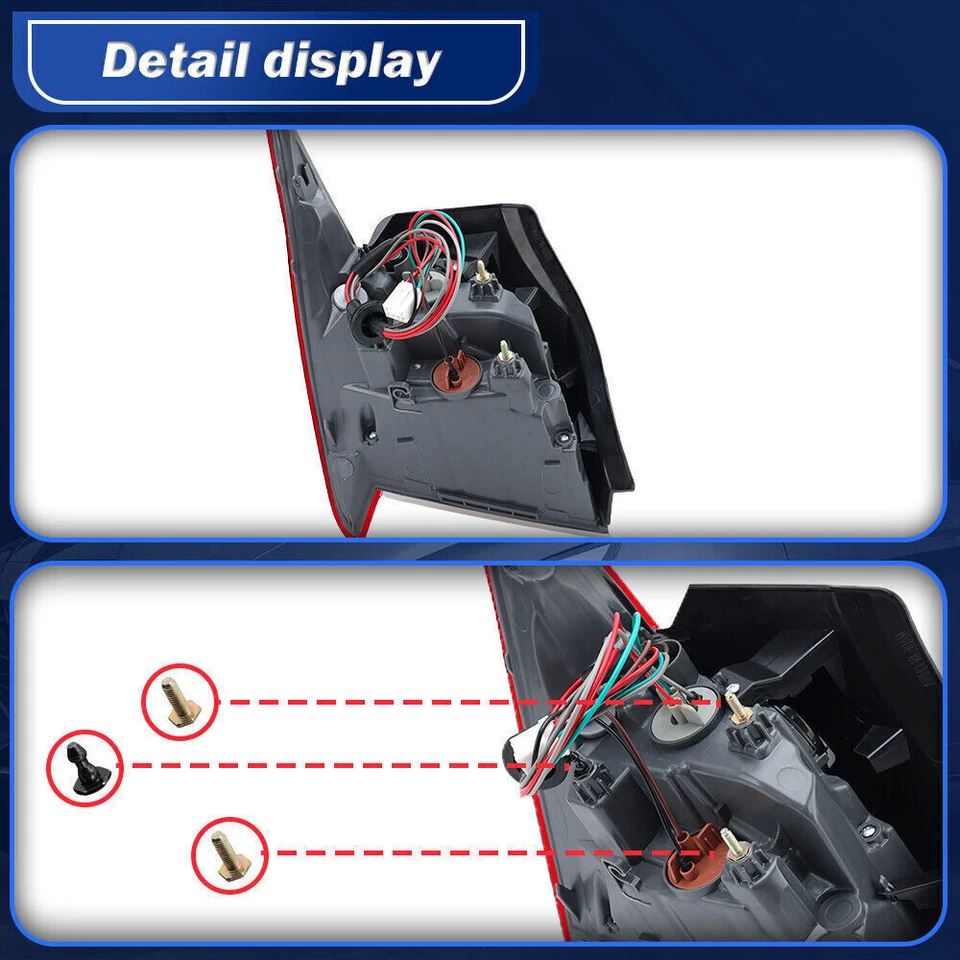 Detail display