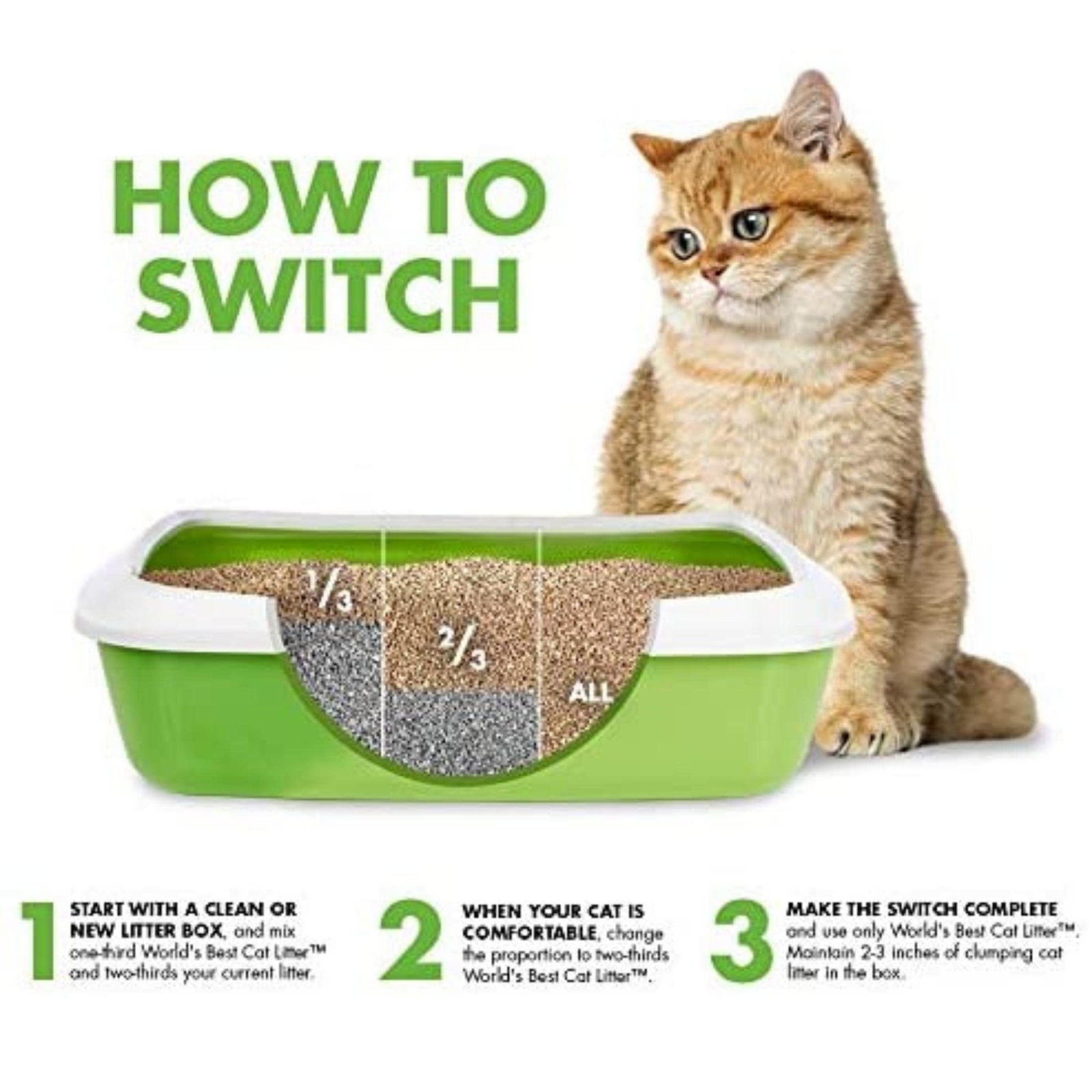 HOW TO SWITCH

$\frac{1}{3}$

$\frac{2}{3}$

ALL

1 START WITH A CLEAN OR NEW LITTER BOX, and mix one-third World's Best Cat Litter™ and two-thirds your current litter.

2 WHEN YOUR CAT IS COMFORTABLE, change the proportion to two-thirds World's Best Cat Litter™.

3 MAKE THE SWITCH COMPLETE and use only World's Best Cat Litter™. Maintain 2-3 inches of clumping cat litter in the box.