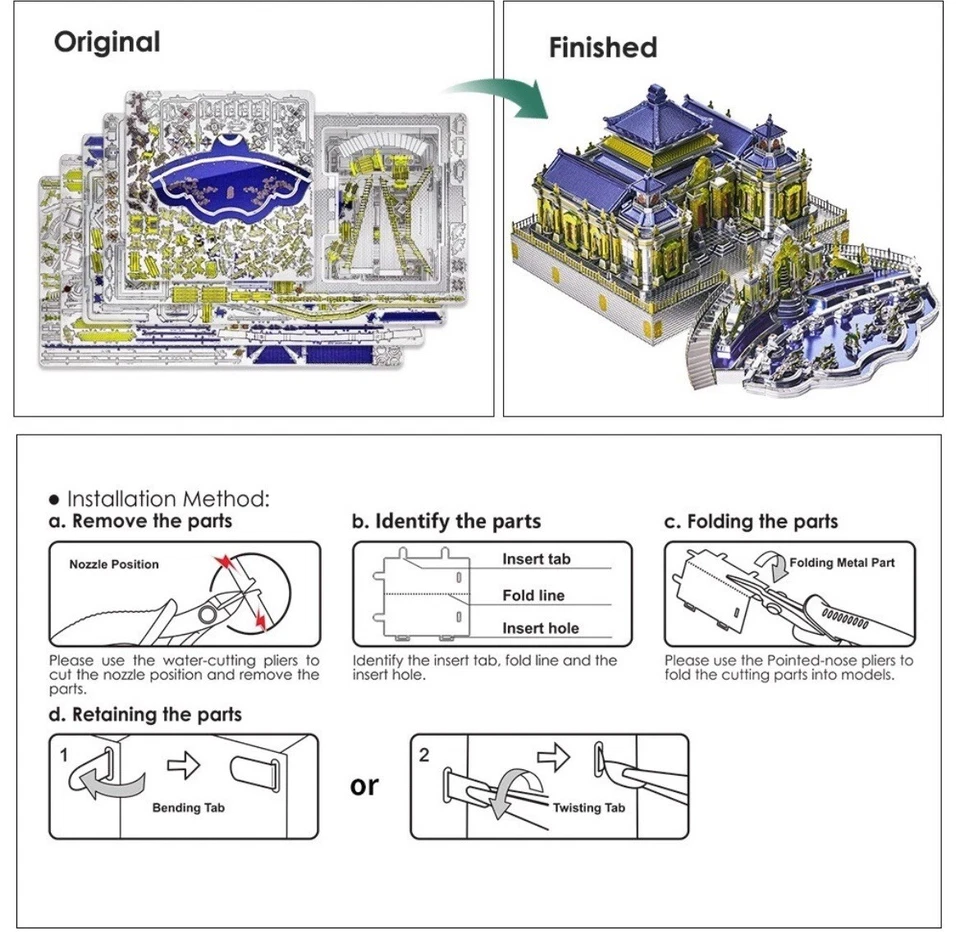 Original

Finished

● Installation Method:

a. Remove the parts

Nozzle Position

Please use the water-cutting pliers to cut the nozzle position and remove the parts.

b. Identify the parts

Insert tab

Fold line

Insert hole

Identify the insert tab, fold line and the insert hole.

c. Folding the parts

Folding Metal Part

Please use the Pointed-nose pliers to fold the cutting parts into models.

d. Retaining the parts

1

Bending Tab

or

2

Twisting Tab