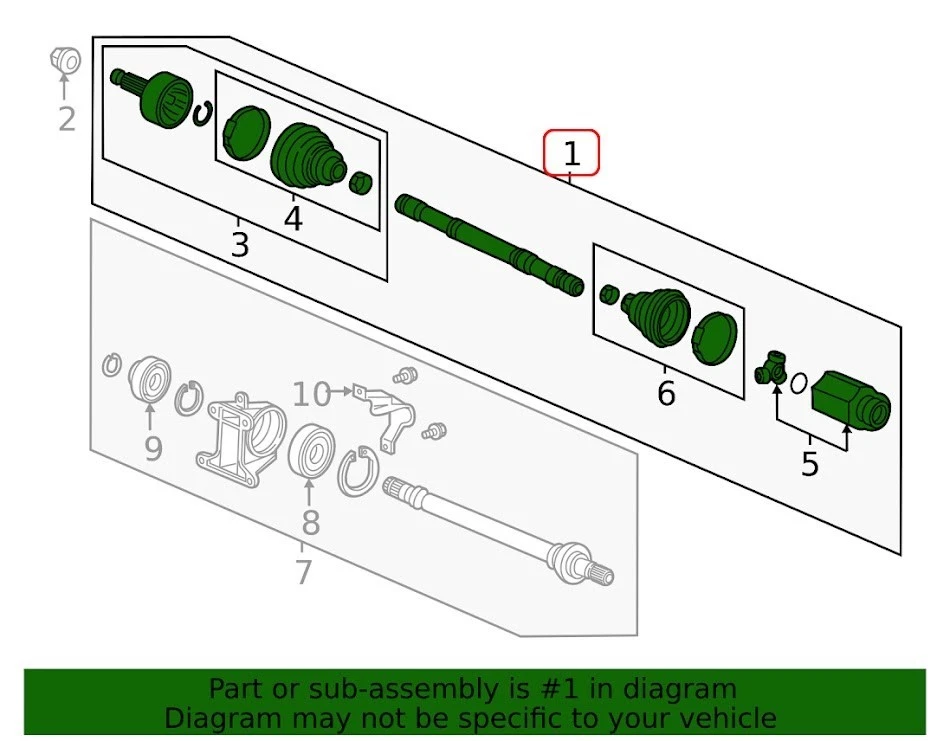 2
1
4
3
6
5
10
9
8
7

Part or sub-assembly is #1 in diagram
Diagram may not be specific to your vehicle