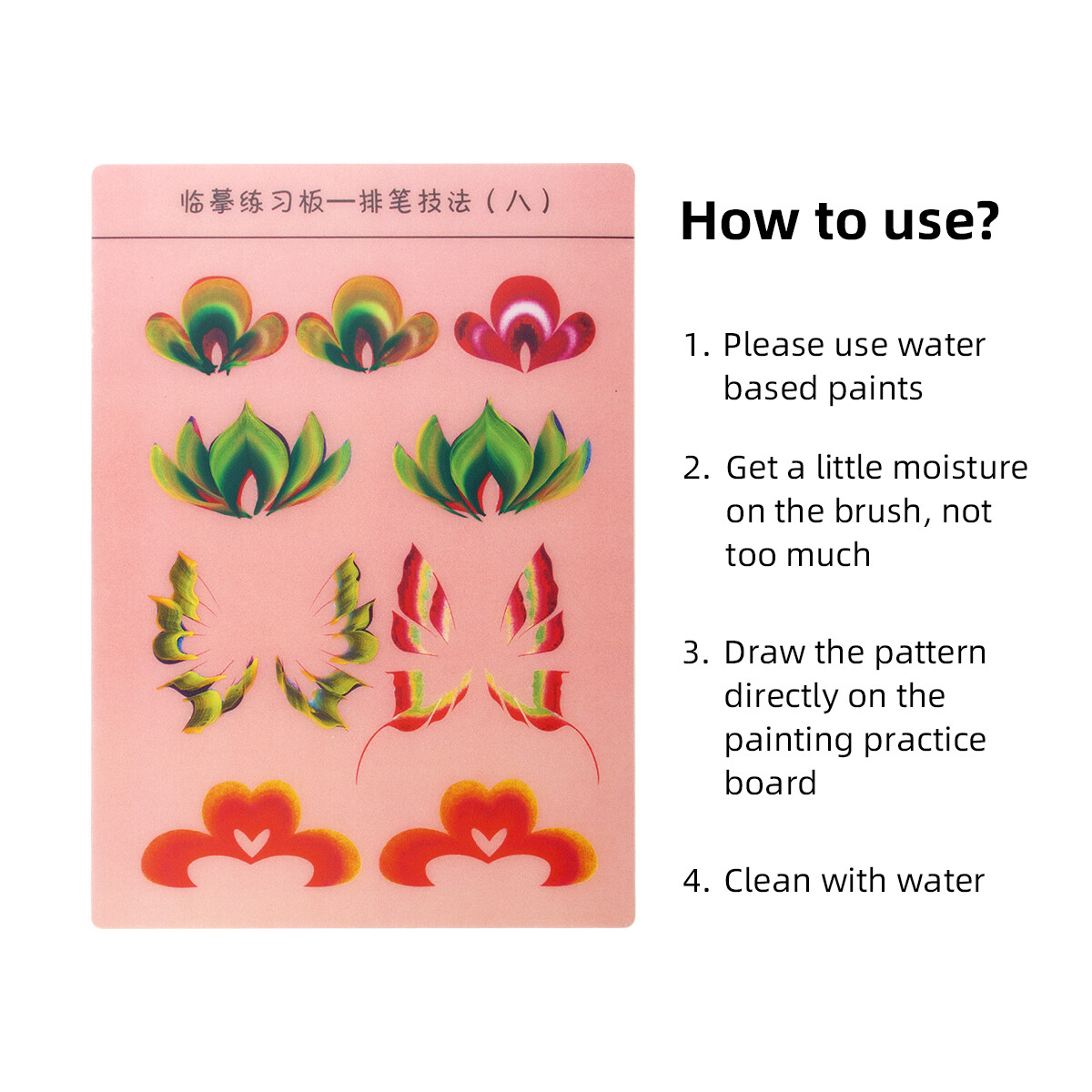 临摹练习板—排笔技法（八）

How to use?

1. Please use water based paints

2. Get a little moisture on the brush, not too much

3. Draw the pattern directly on the painting practice board

4. Clean with water