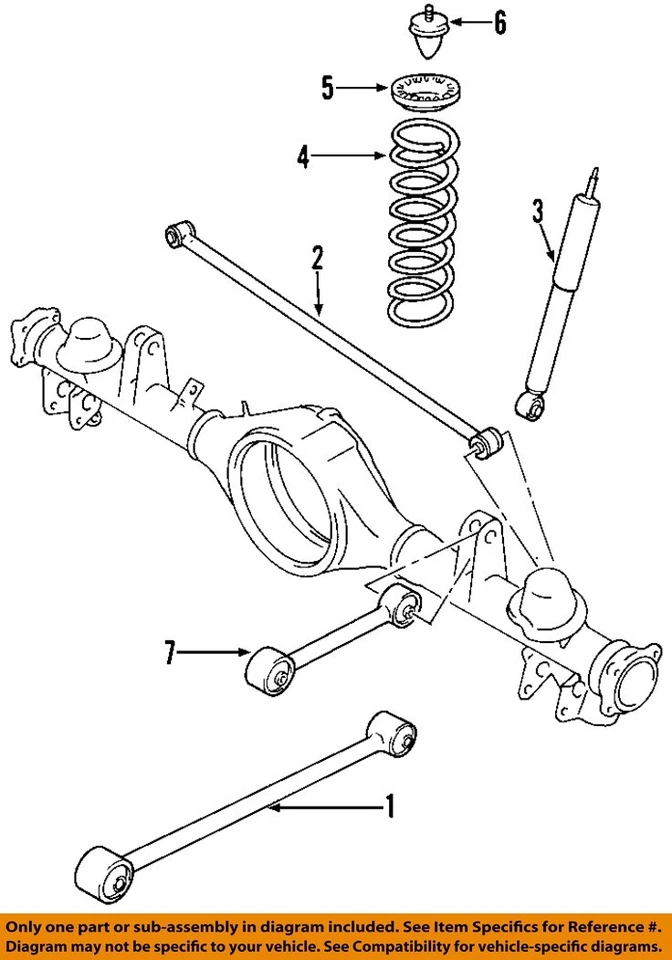 6
5
4
3
2
7
1

Only one part or sub-assembly in diagram included. See Item Specifics for Reference #. Diagram may not be specific to your vehicle. See Compatibility for vehicle-specific diagrams.