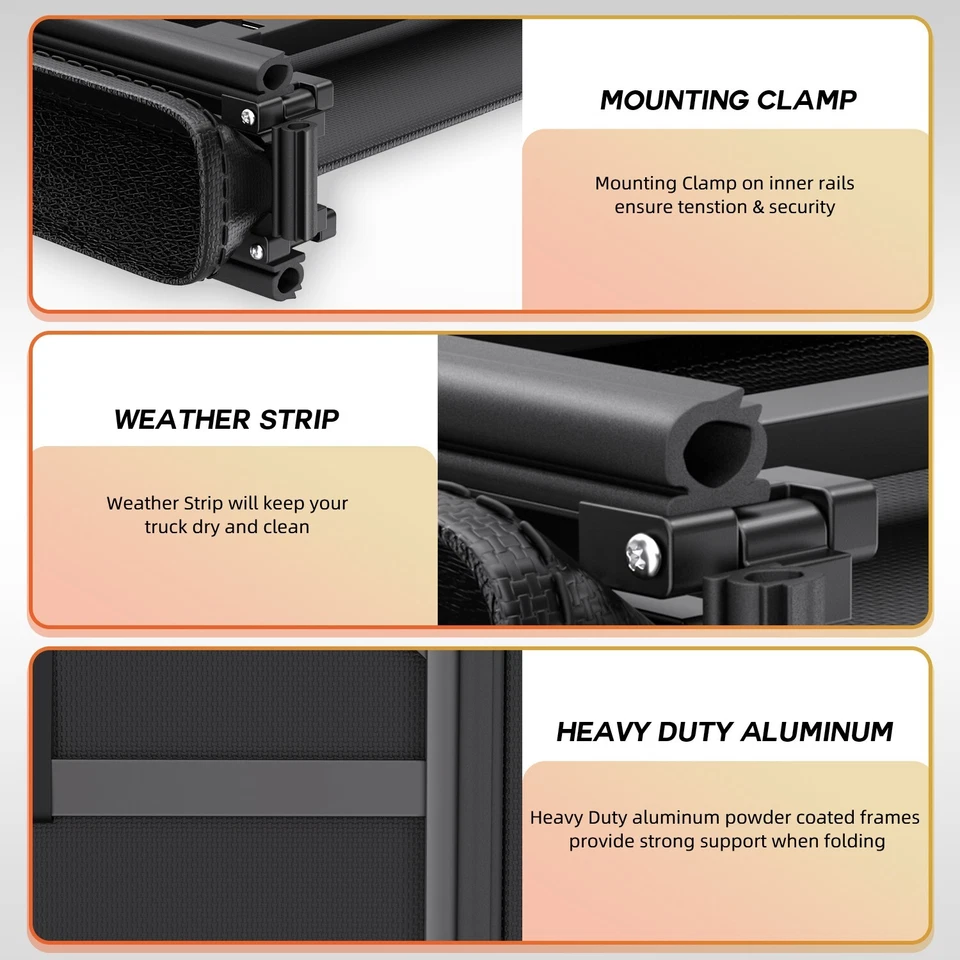 MOUNTING CLAMP

Mounting Clamp on inner rails ensure tenstion & security

WEATHER STRIP

Weather Strip will keep your truck dry and clean

HEAVY DUTY ALUMINUM

Heavy Duty aluminum powder coated frames provide strong support when folding