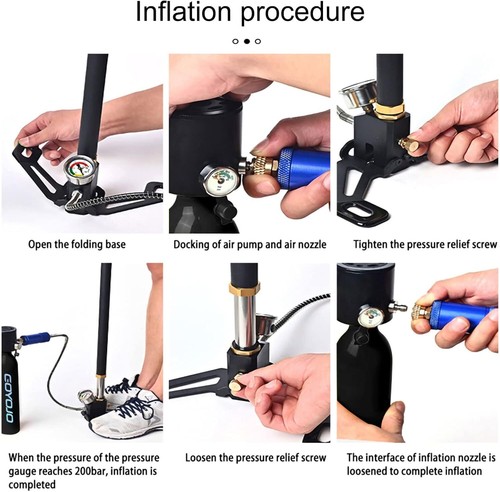 Inflation procedure

Open the folding base

Docking of air pump and air nozzle

Tighten the pressure relief screw

GOYOJO

When the pressure of the pressure gauge reaches 200bar, inflation is completed

Loosen the pressure relief screw

The interface of inflation nozzle is loosened to complete inflation