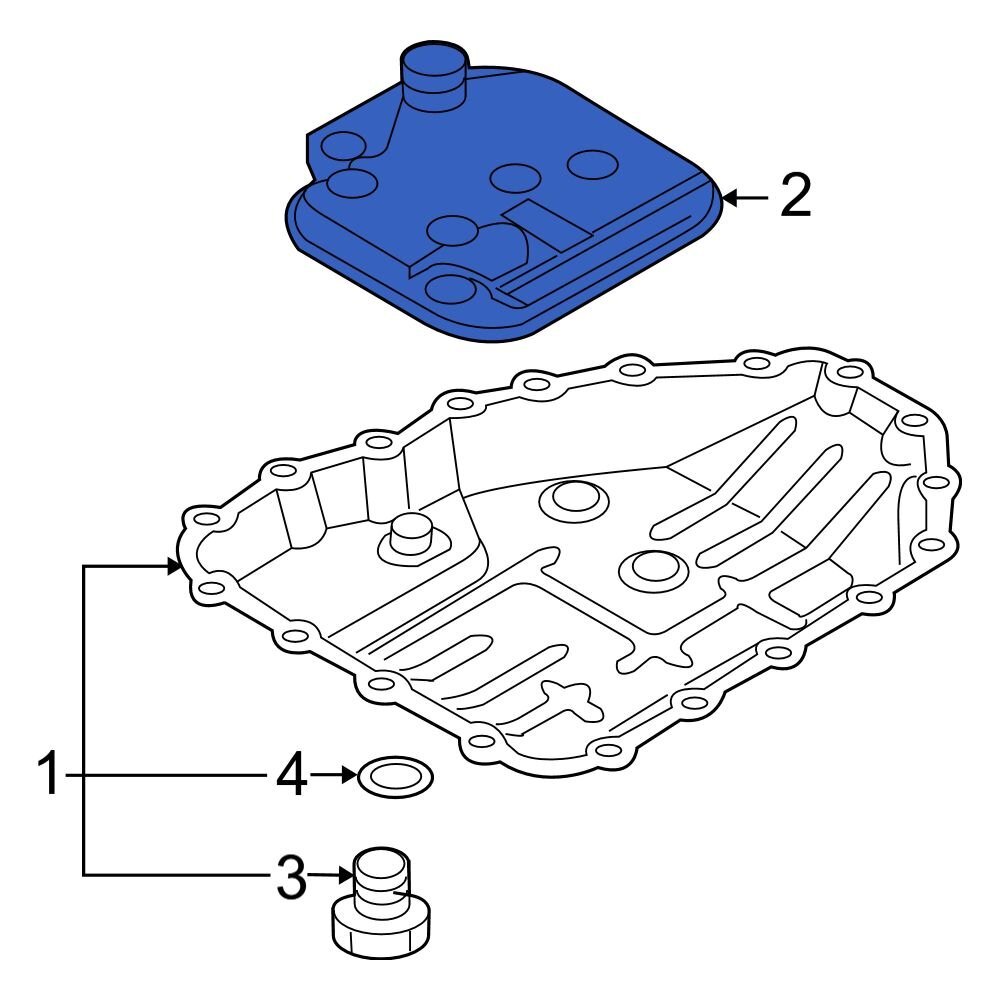 2
1
4
3