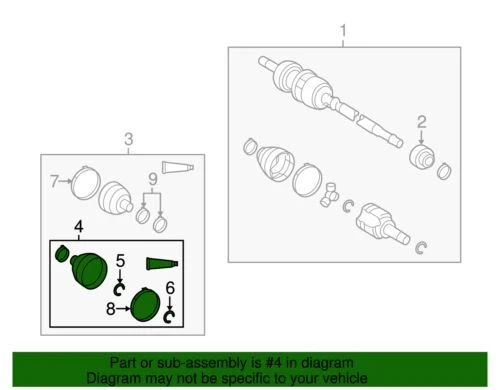 1
2
3
7
9
4
5
6
8

Part or sub-assembly is #4 in diagram
Diagram may not be specific to your vehicle