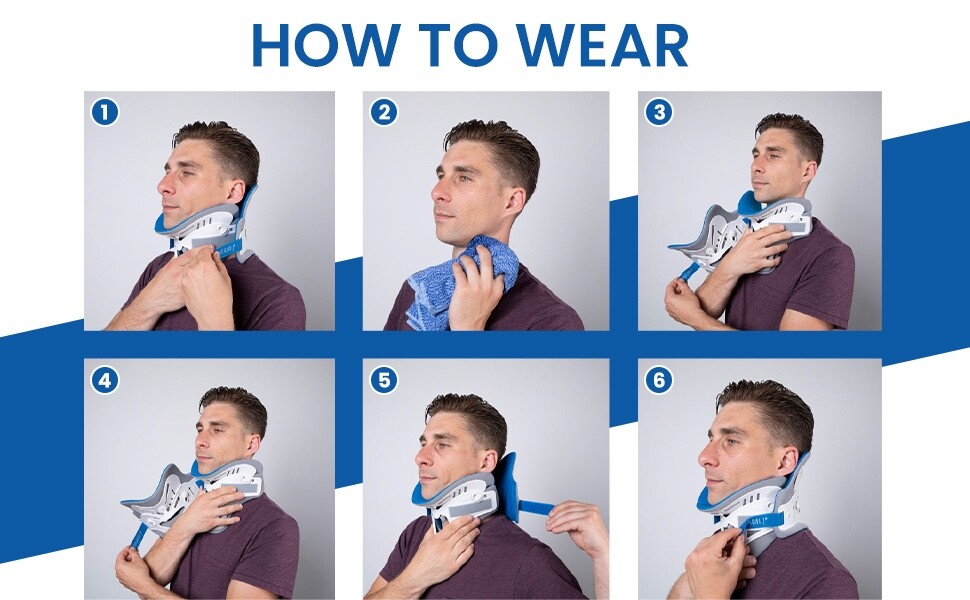 HOW TO WEAR

1

2

3

4

5

6