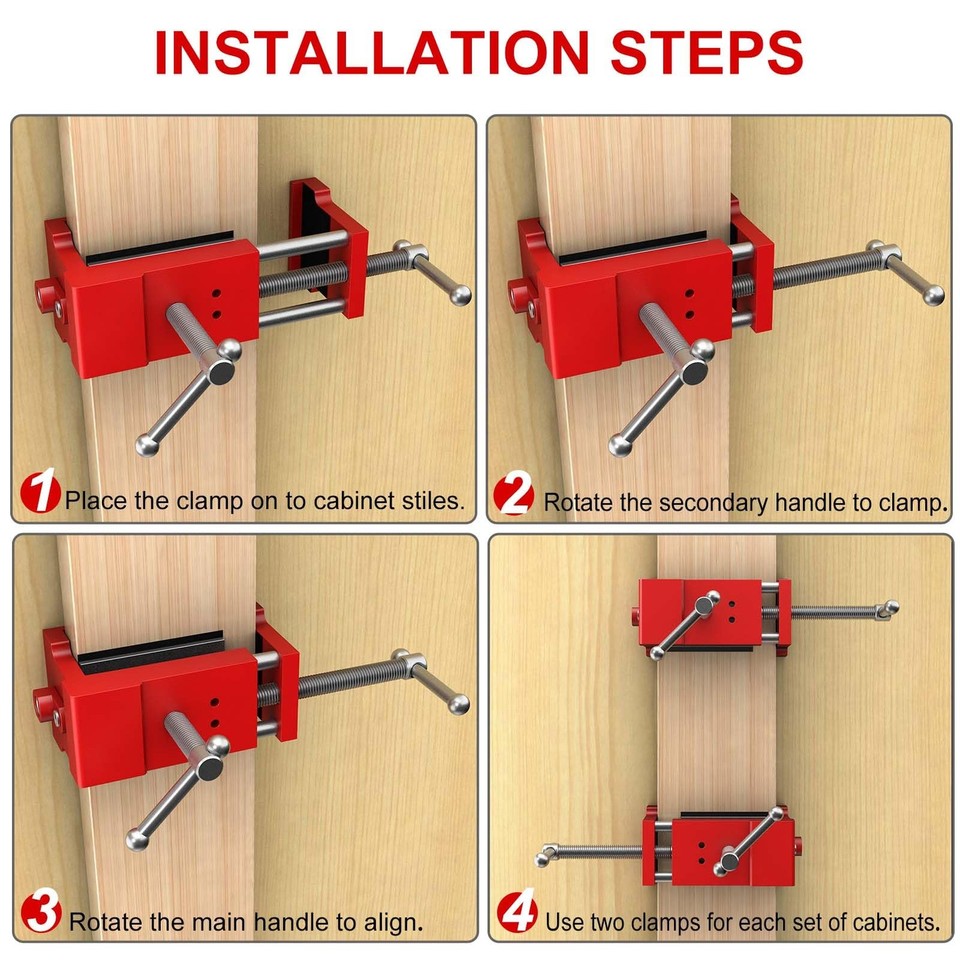 INSTALLATION STEPS

1 Place the clamp on to cabinet stiles.

2 Rotate the secondary handle to clamp.

3 Rotate the main handle to align.

4 Use two clamps for each set of cabinets.