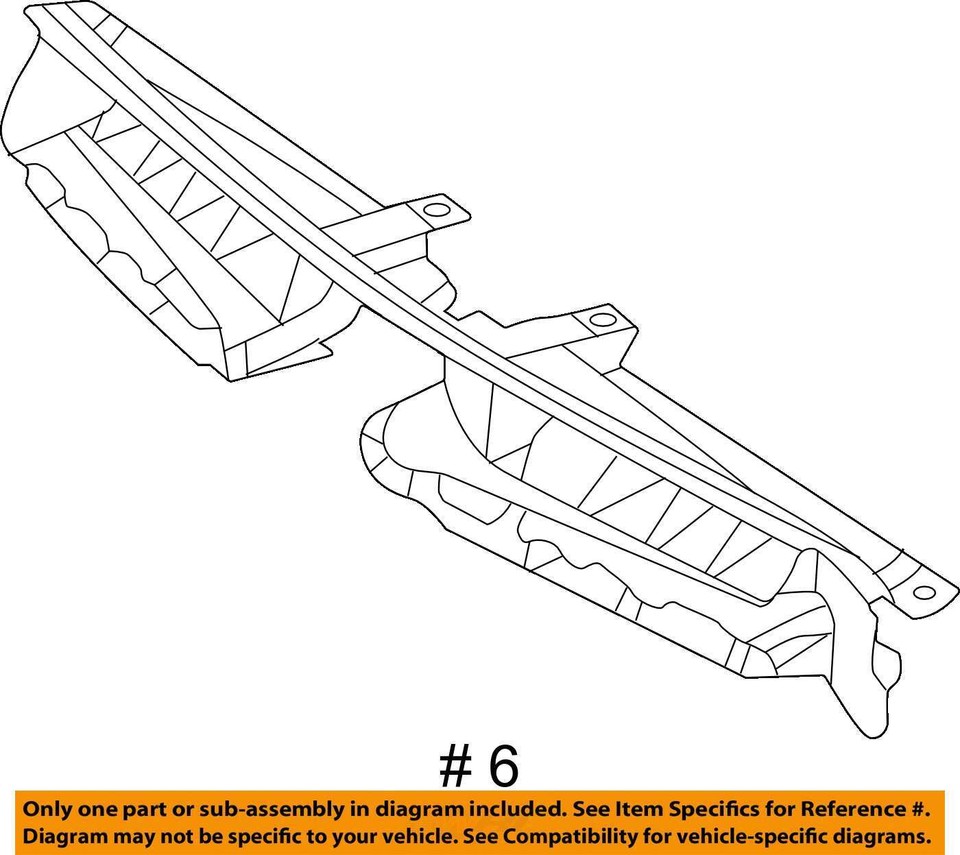 # 6

Only one part or sub-assembly in diagram included. See Item Specifics for Reference #.
Diagram may not be specific to your vehicle. See Compatibility for vehicle-specific diagrams.