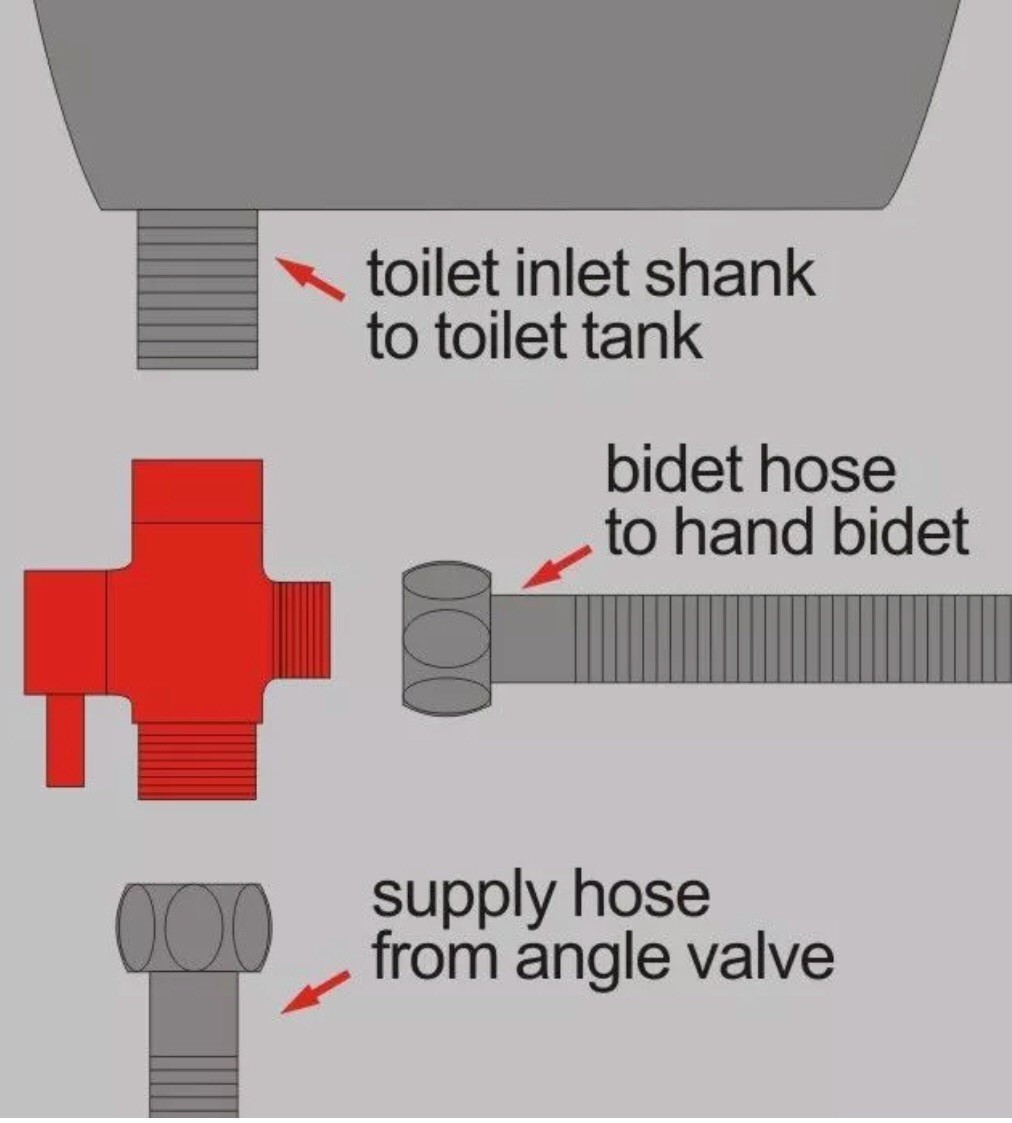 toilet inlet shank
to toilet tank

bidet hose
to hand bidet

supply hose
from angle valve