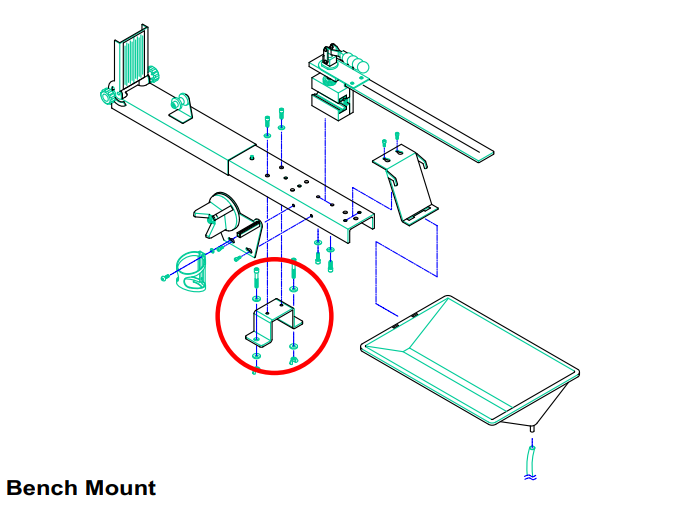 Bench Mount