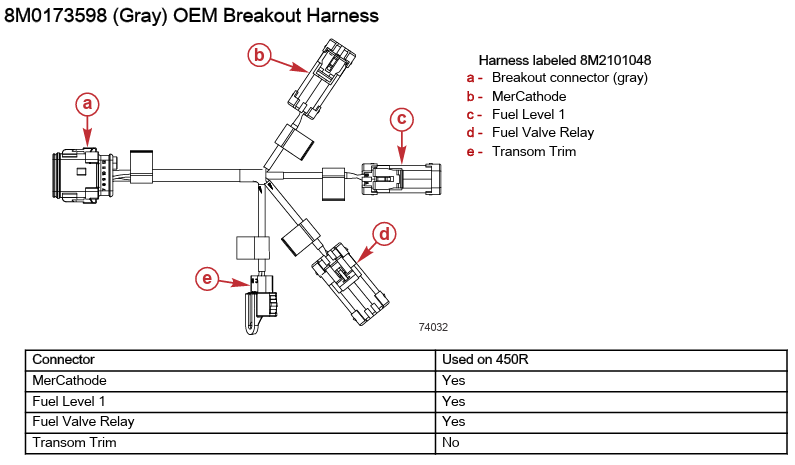 8M0173598 (Gray) OEM Breakout Harness

b

a

c

d

e

74032

Harness labeled 8M2101048
a - Breakout connector (gray)
b - MerCathode
c - Fuel Level 1
d - Fuel Valve Relay
e - Transom Trim

| Connector | Used on 450R |
|---|---|
| MerCathode | Yes |
| Fuel Level 1 | Yes |
| Fuel Valve Relay | Yes |
| Transom Trim | No |