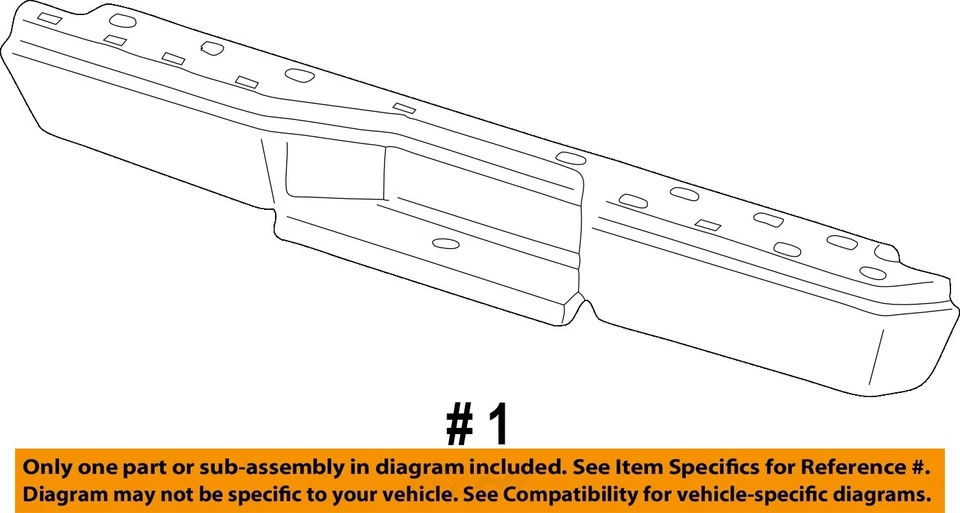 # 1

Only one part or sub-assembly in diagram included. See Item Specifics for Reference #.
Diagram may not be specific to your vehicle. See Compatibility for vehicle-specific diagrams.