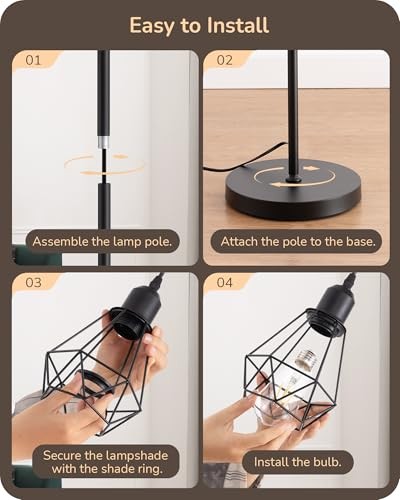 Easy to Install

01

Assemble the lamp pole.

02

Attach the pole to the base.

03

Secure the lampshade with the shade ring.

04

Install the bulb.