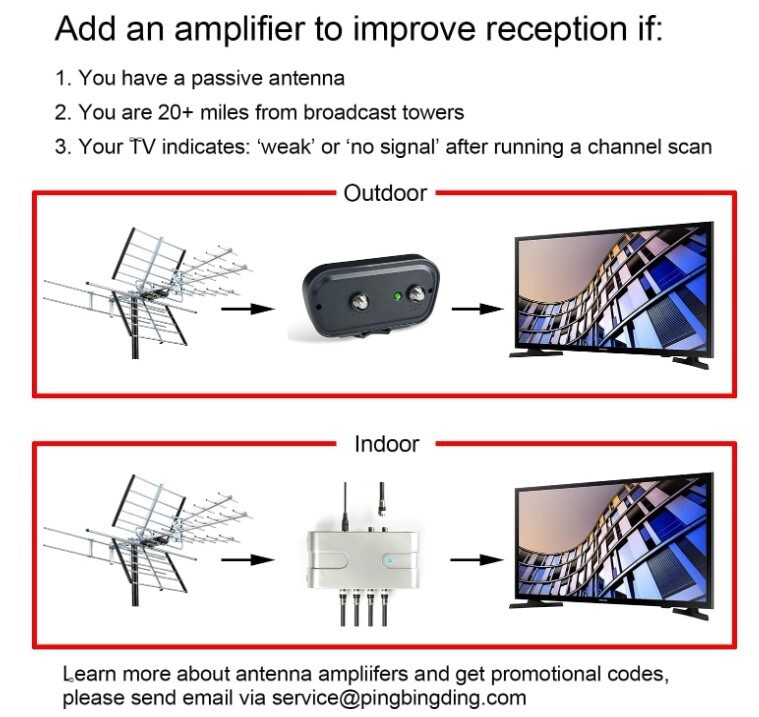 Add an amplifier to improve reception if:

1. You have a passive antenna
2. You are 20+ miles from broadcast towers
3. Your TV indicates: 'weak' or 'no signal' after running a channel scan

Outdoor

Indoor

Learn more about antenna ampliifers and get promotional codes, please send email via service@pingbingding.com